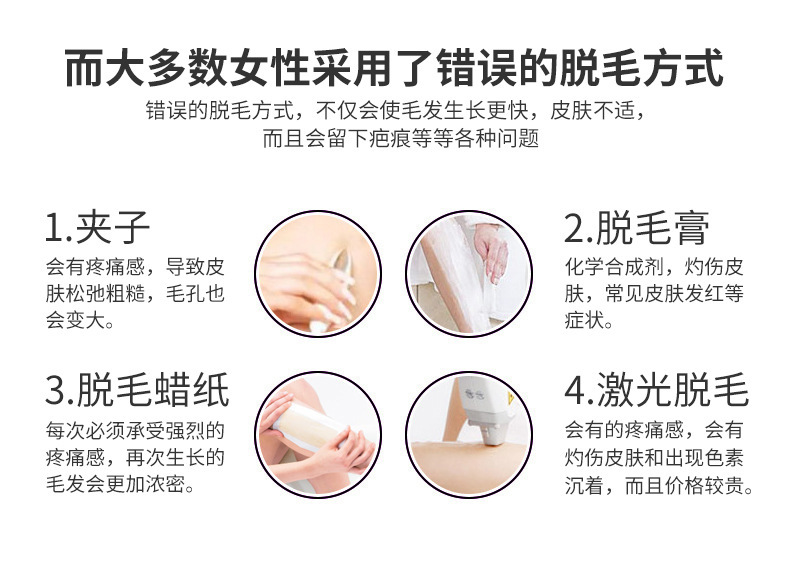 而大多数女性采用了错误的脱毛方式

错误的脱毛方式，不仅会使毛发生长更快，皮肤不适，而且会留下疤痕等等各种问题

1.夹子

会有疼痛感，导致皮肤松弛粗糙，毛孔也会变大。

2.脱毛膏

化学合成剂，灼伤皮肤，常见皮肤发红等症状。

3.脱毛蜡纸

每次必须承受强烈的疼痛感，再次生长的毛发会更加浓密。

4.激光脱毛

会有的疼痛感，会有灼伤皮肤和出现色素沉着，而且价格较贵。