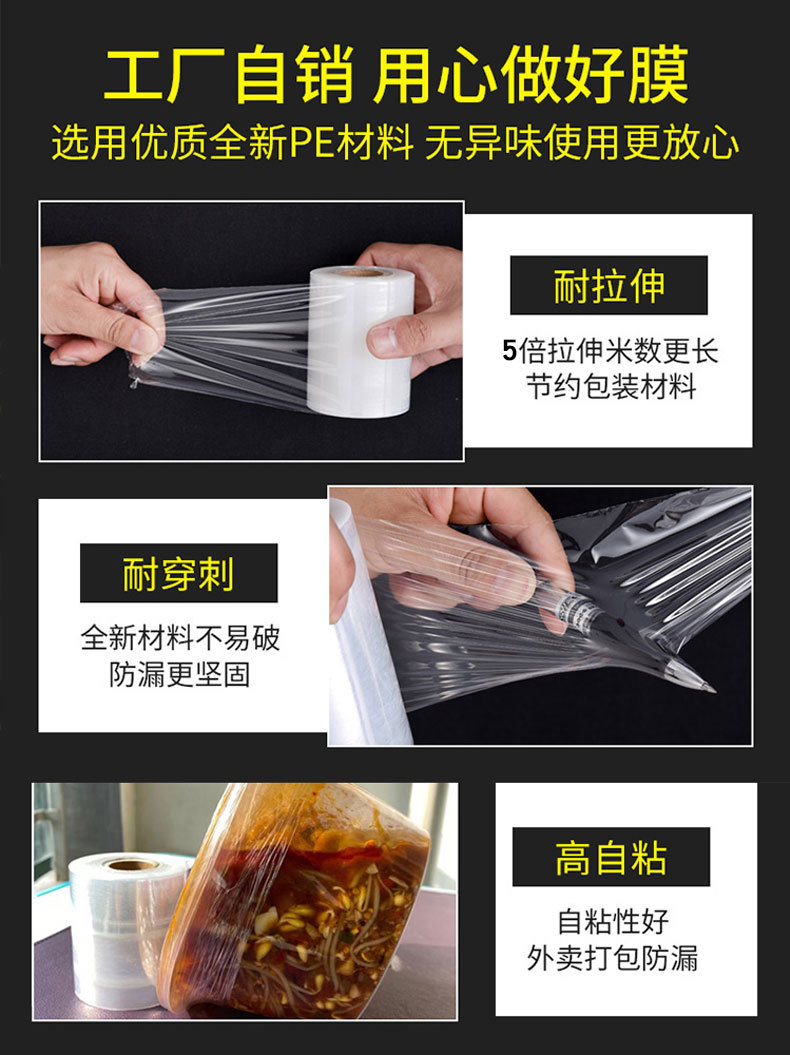 工厂自销 用心做好膜
选用优质全新PE材料 无异味使用更放心

耐拉伸
5倍拉伸米数更长
节约包装材料

耐穿刺
全新材料不易破
防漏更坚固

高自粘
自粘性好
外卖打包防漏