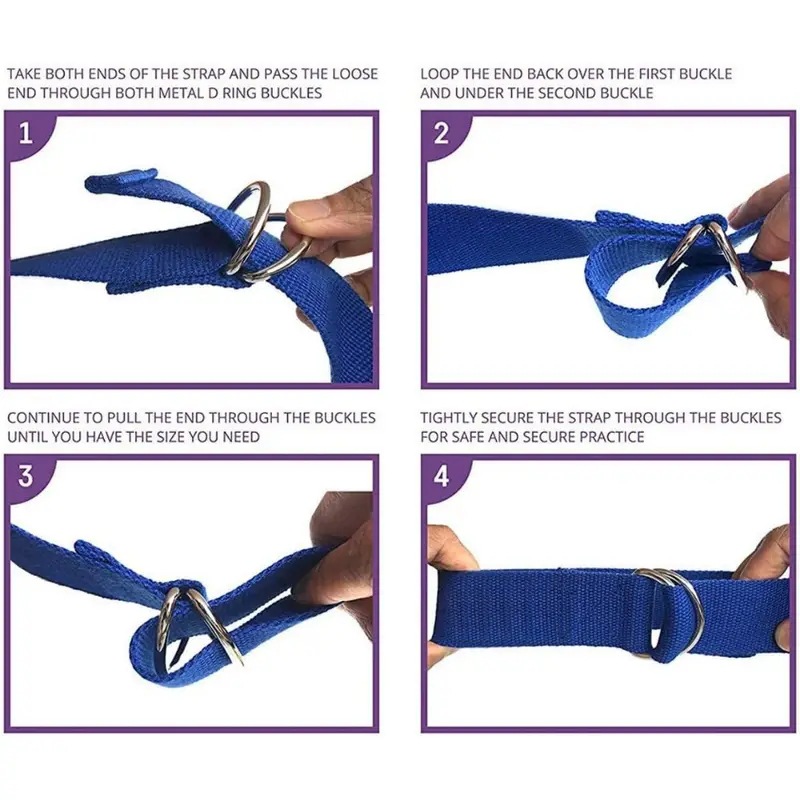 TAKE BOTH ENDS OF THE STRAP AND PASS THE LOOSE END THROUGH BOTH METAL D RING BUCKLES

1

LOOP THE END BACK OVER THE FIRST BUCKLE AND UNDER THE SECOND BUCKLE

2

CONTINUE TO PULL THE END THROUGH THE BUCKLES UNTIL YOU HAVE THE SIZE YOU NEED

3

TIGHTLY SECURE THE STRAP THROUGH THE BUCKLES FOR SAFE AND SECURE PRACTICE

4