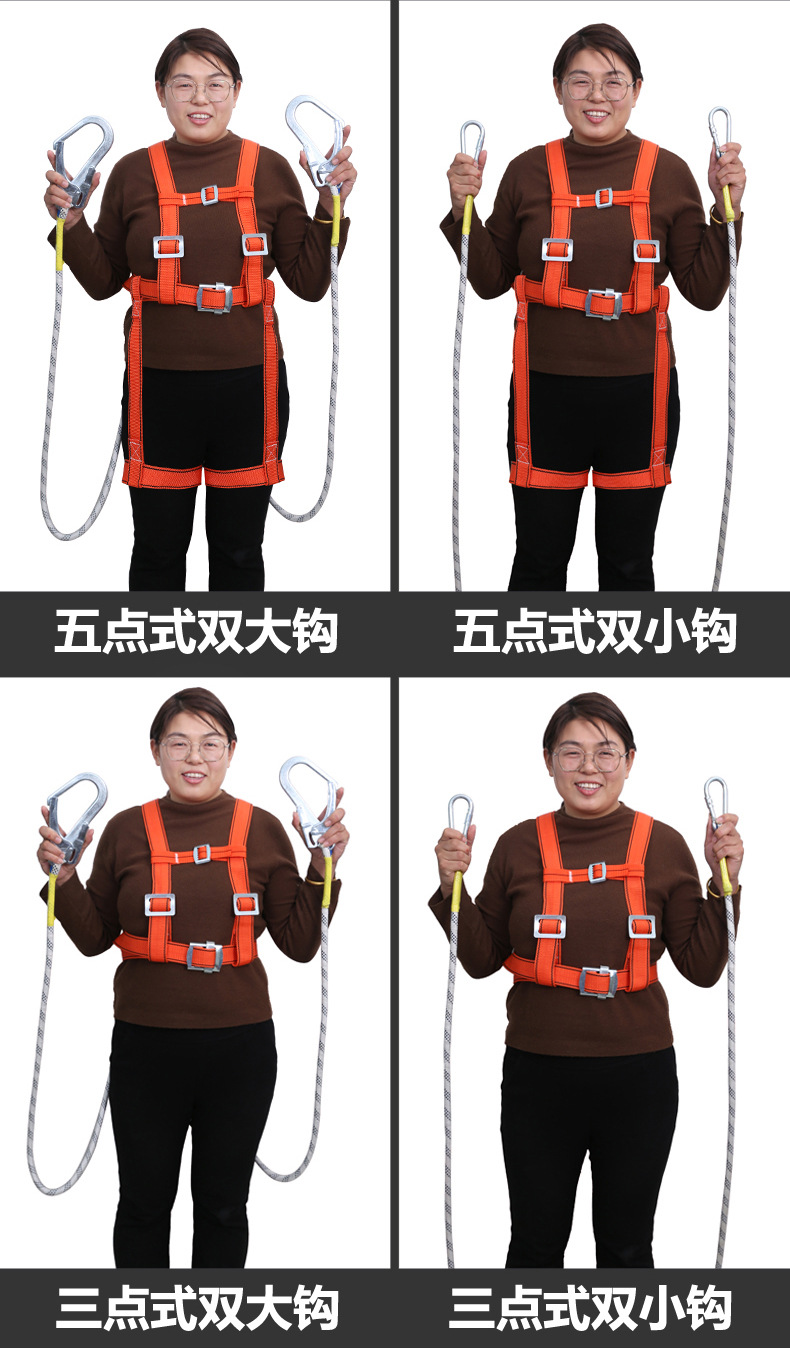 五点式双大钩

五点式双小钩

三点式双大钩

三点式双小钩