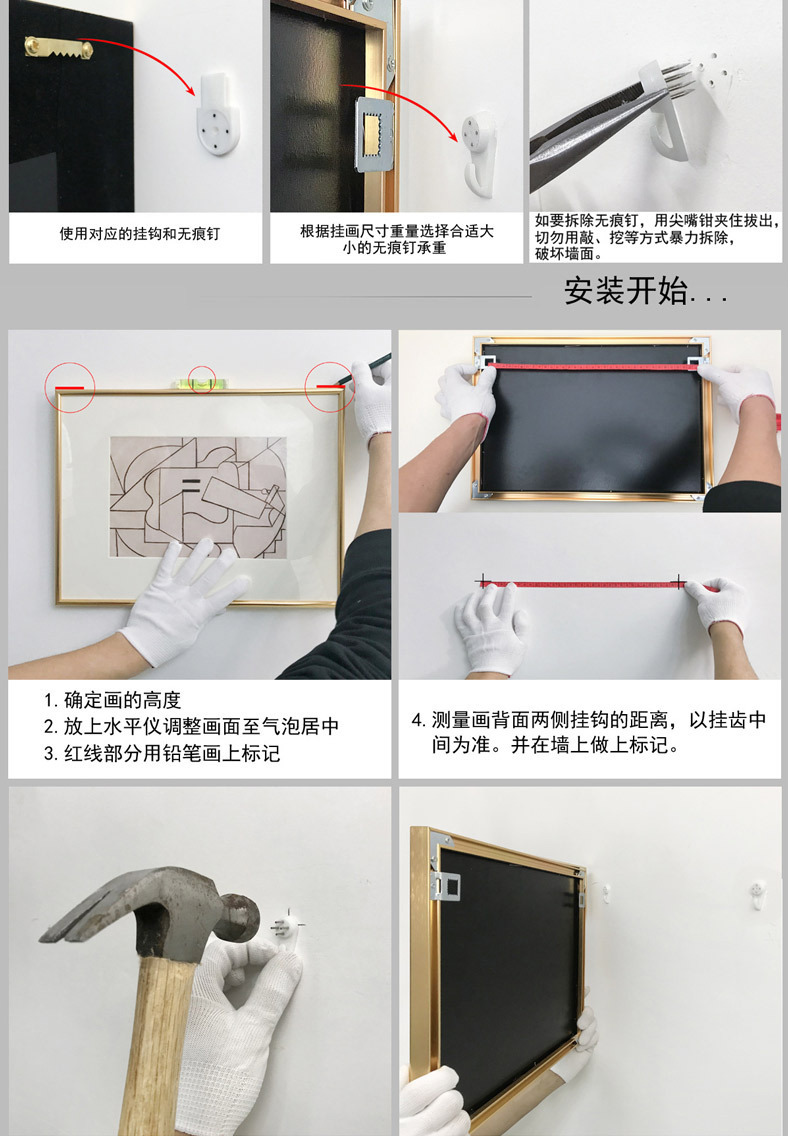 使用对应的挂钩和无痕钉

根据挂画尺寸重量选择合适大小的无痕钉承重

如要拆除无痕钉，用尖嘴钳夹住拔出，切勿用敲、挖等方式暴力拆除，破坏墙面。

安装开始...

1. 确定画的高度
2. 放上水平仪调整画面至气泡居中
3. 红线部分用铅笔画上标记

4. 测量画背面两侧挂钩的距离，以挂齿中间为准。并在墙上做上标记。