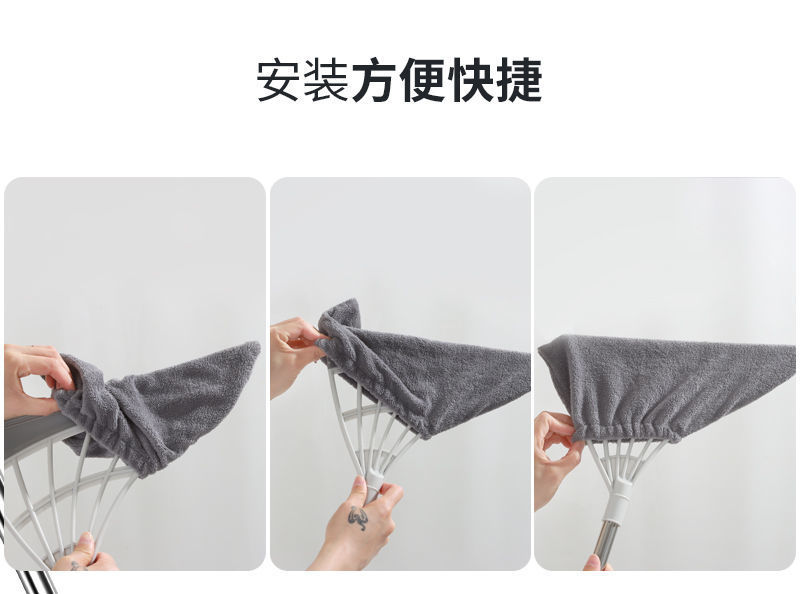 安装方便快捷