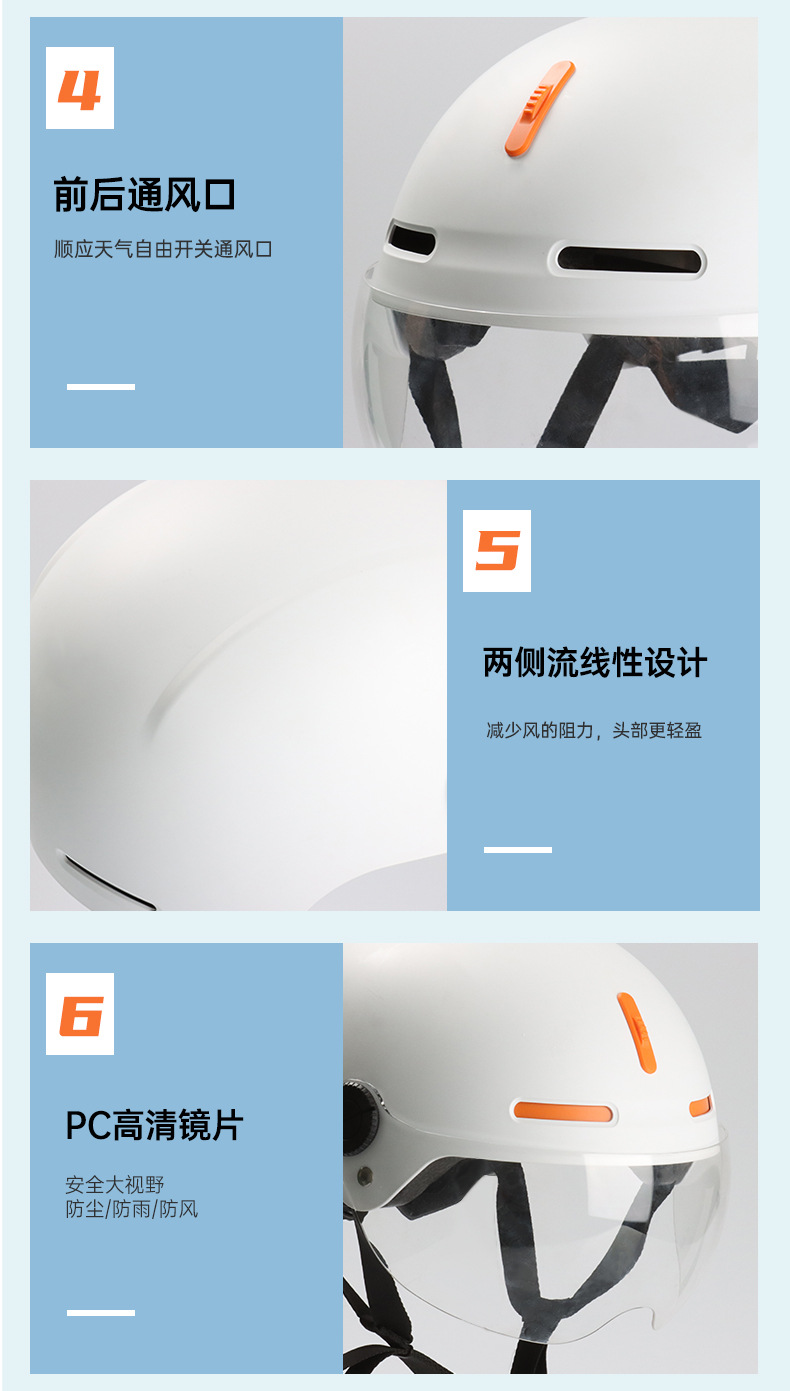 4

前后通风口

顺应天气自由开关通风口

5

两侧流线性设计

减少风的阻力，头部更轻盈

6

PC高清镜片

安全大视野
防尘/防雨/防风