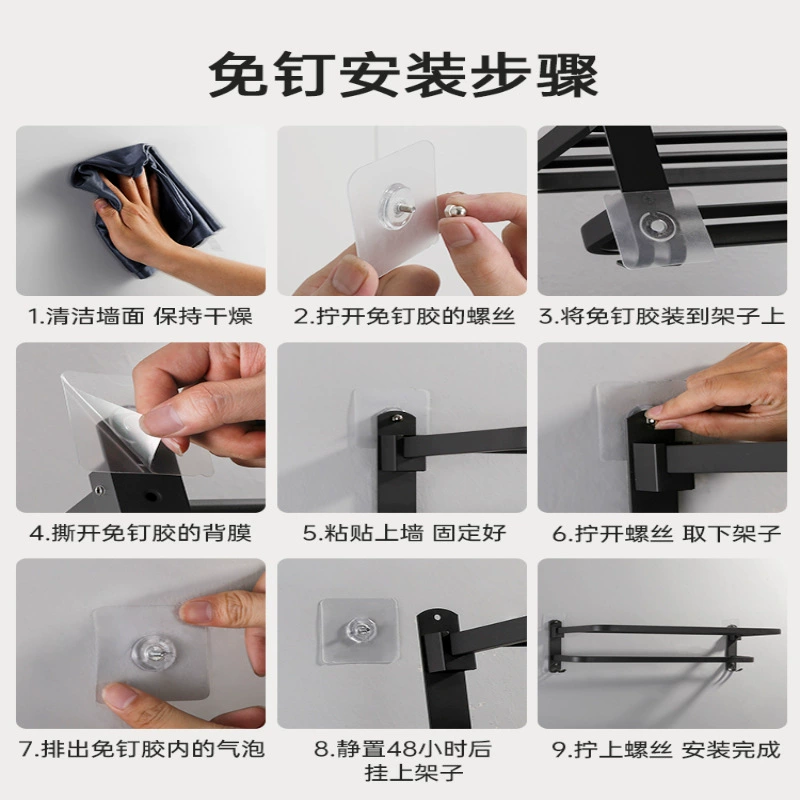 免钉安装步骤

1.清洁墙面 保持干燥

2.拧开免钉胶的螺丝

3.将免钉胶装到架子上

4.撕开免钉胶的背膜

5.粘贴上墙 固定好

6.拧开螺丝 取下架子

7.排出免钉胶内的气泡

8.静置48小时后 挂上架子

9.拧上螺丝 安装完成