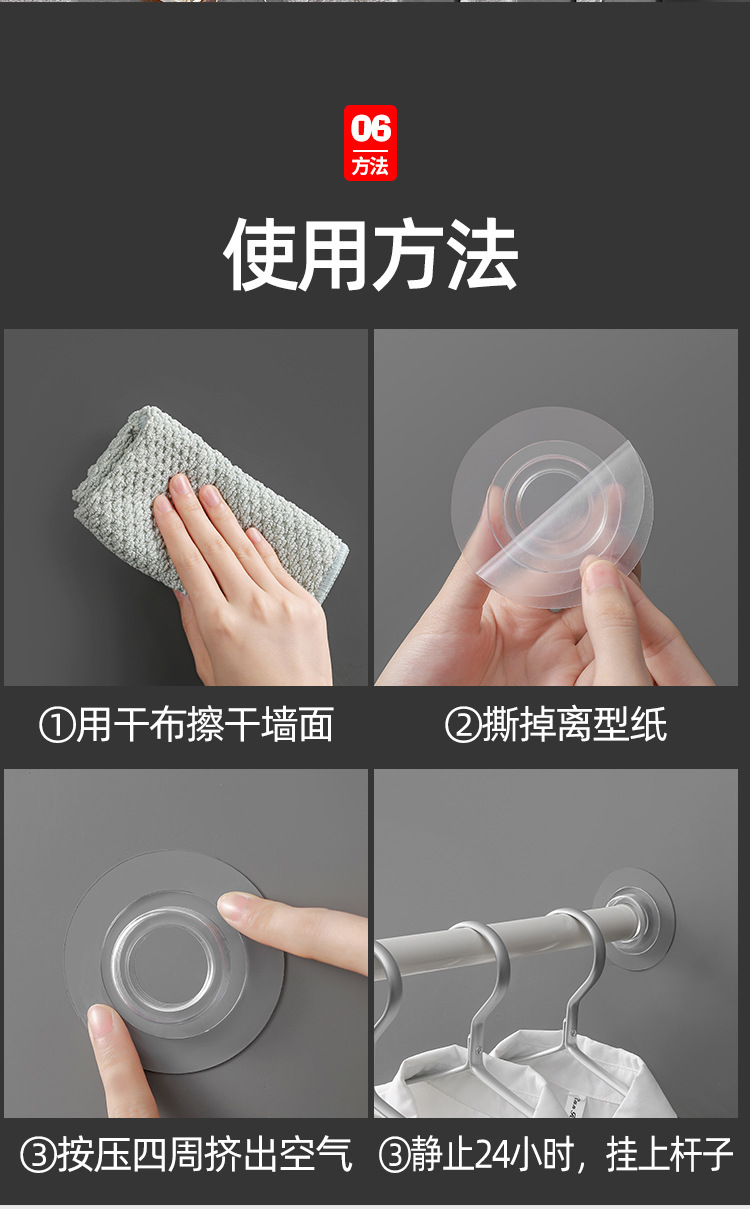 06
方法

使用方法

①用干布擦干墙面

②撕掉离型纸

③按压四周挤出空气

③静止24小时，挂上杆子