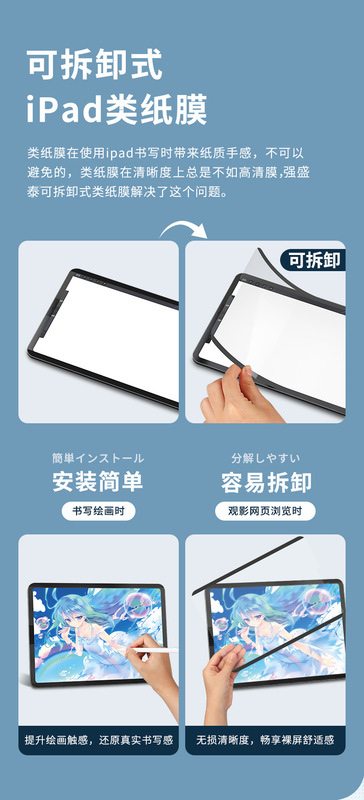 可拆卸式
iPad类纸膜

类纸膜在使用ipad书写时带来纸质手感，不可以避免的，类纸膜在清晰度上总是不如高清膜,强盛泰可拆卸式类纸膜解决了这个问题。

可拆卸

簡単インストール
安装简单
书写绘画时

分解しやすい
容易拆卸
观影网页浏览时

提升绘画触感，还原真实书写感

无损清晰度，畅享裸屏舒适感