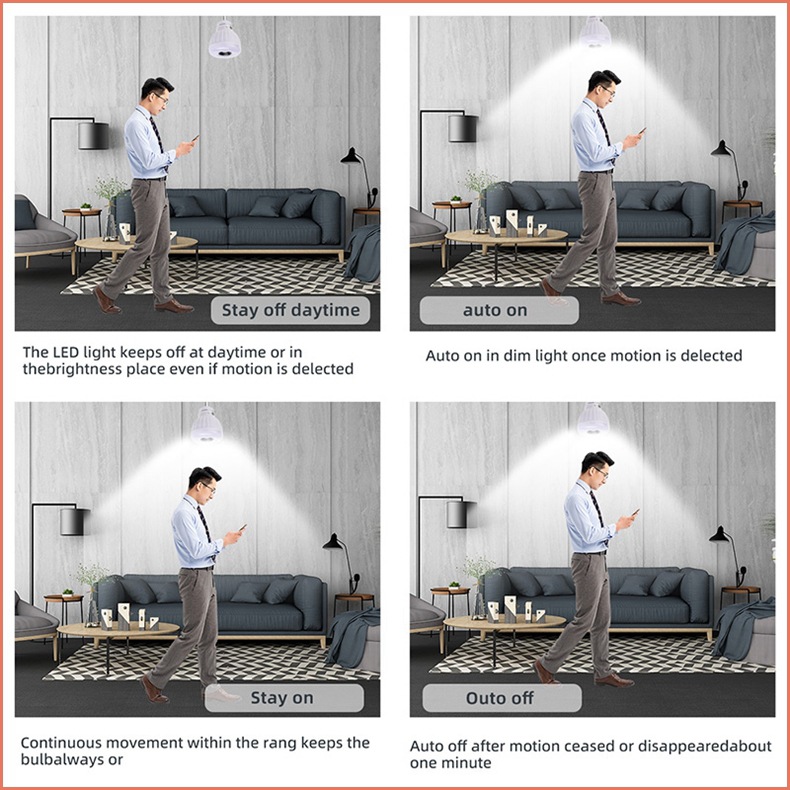 Stay off daytime

The LED light keeps off at daytime or in thebrightness place even if motion is delected

auto on

Auto on in dim light once motion is delected

Stay on

Continuous movement within the rang keeps the bulbalways or

Outo off

Auto off after motion ceased or disappearedabout one minute