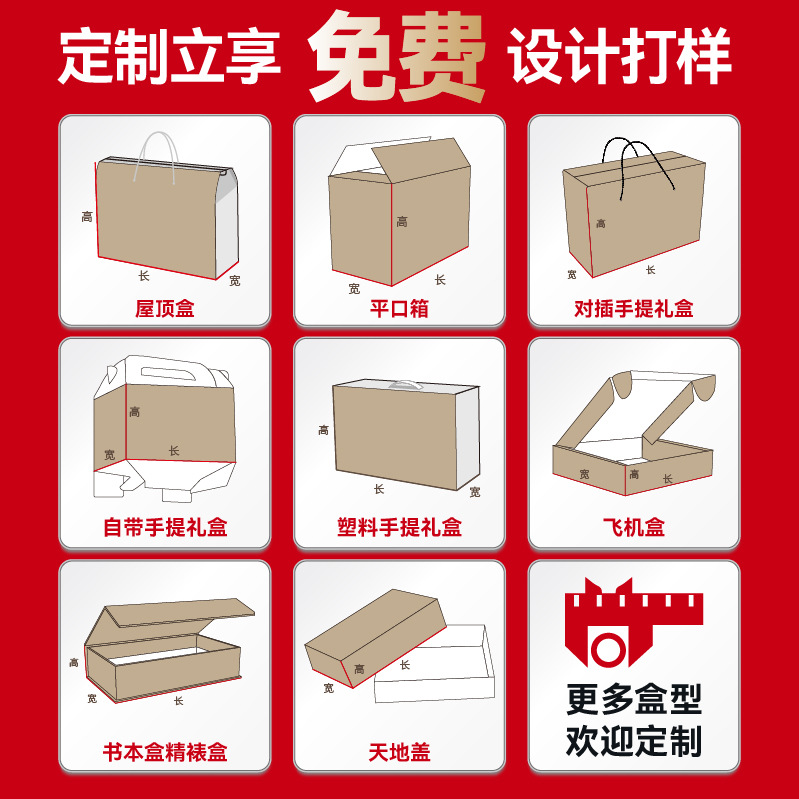 定制立享 免费 设计打样

高
长
宽
屋顶盒

高
宽
长
平口箱

高
宽
长
对插手提礼盒

高
宽
长
自带手提礼盒

高
长
宽
塑料手提礼盒

宽
高
长
飞机盒

高
宽
长
书本盒精裱盒

高
长
宽
天地盖

更多盒型
欢迎定制