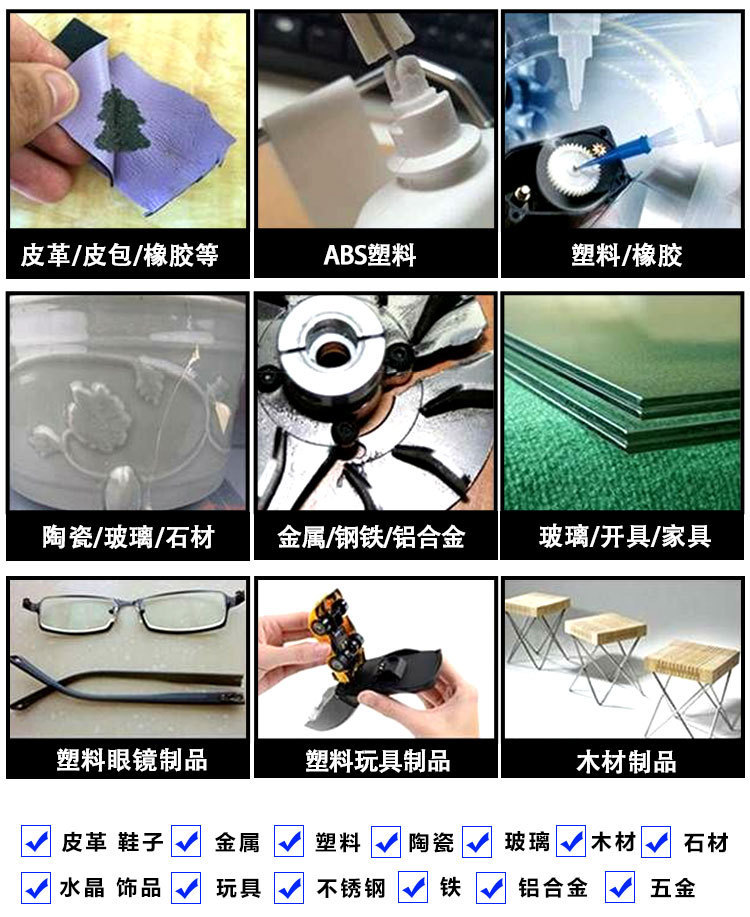 皮革/皮包/橡胶等

ABS塑料

塑料/橡胶

陶瓷/玻璃/石材

金属/钢铁/铝合金

玻璃/开具/家具

塑料眼镜制品

塑料玩具制品

木材制品

皮革 鞋子 金属 塑料 陶瓷 玻璃 木材 石材

水晶 饰品 玩具 不锈钢 铁 铝合金 五金