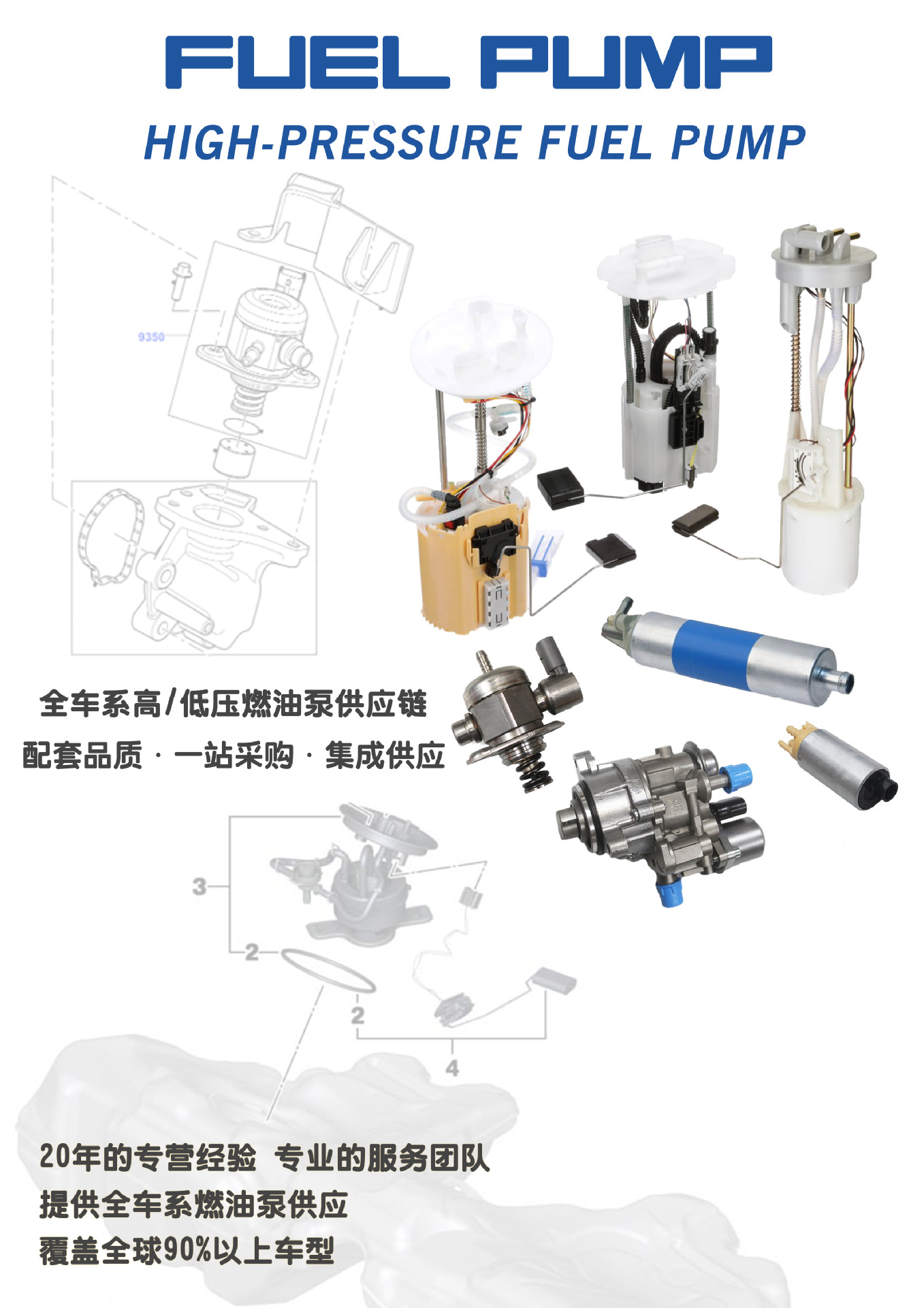 FUEL PUMP

HIGH-PRESSURE FUEL PUMP

9350

全车系高/低压燃油泵供应链

配套品质 · 一站采购 · 集成供应

3

2

2

4

20年的专营经验 专业的服务团队

提供全车系燃油泵供应

覆盖全球90%以上车型