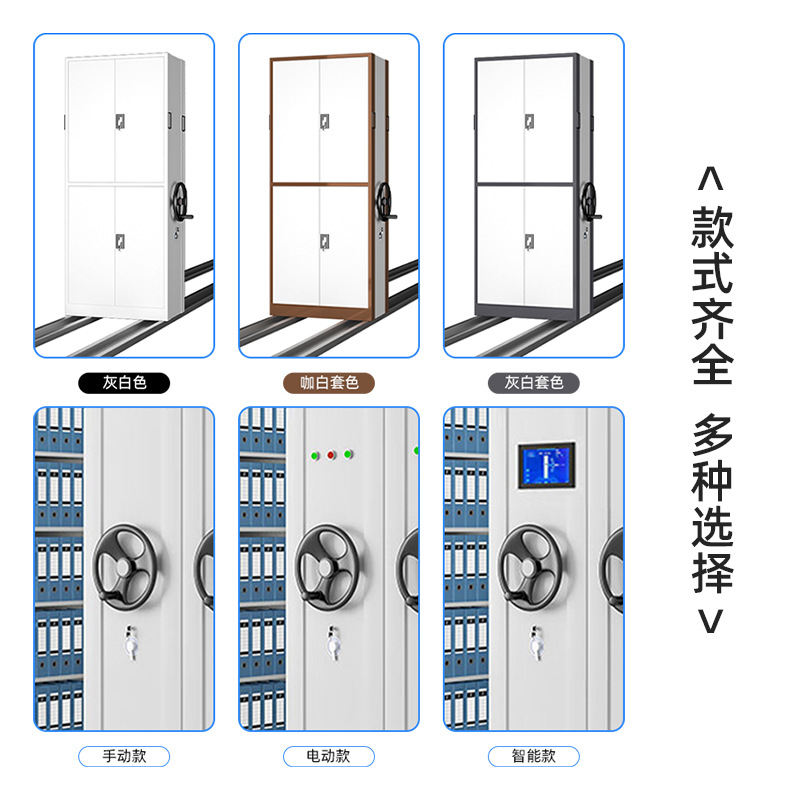 灰白色

咖白套色

灰白套色

手动款

电动款

智能款

∧
款式齐全
多种选择
∨