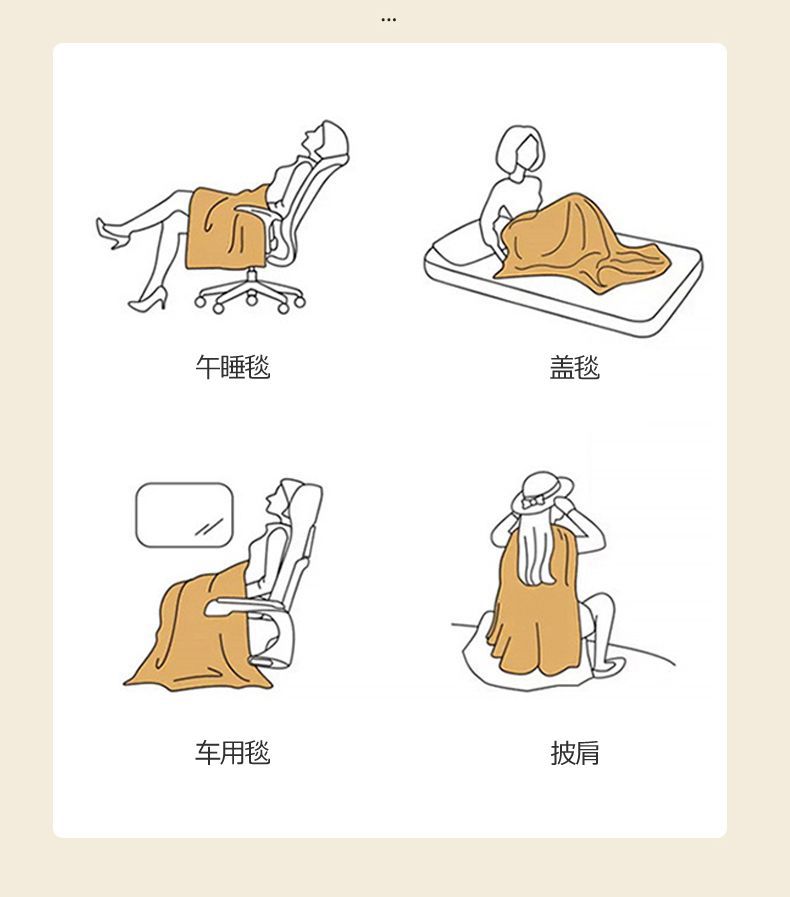 ...

午睡毯

盖毯

车用毯

披肩