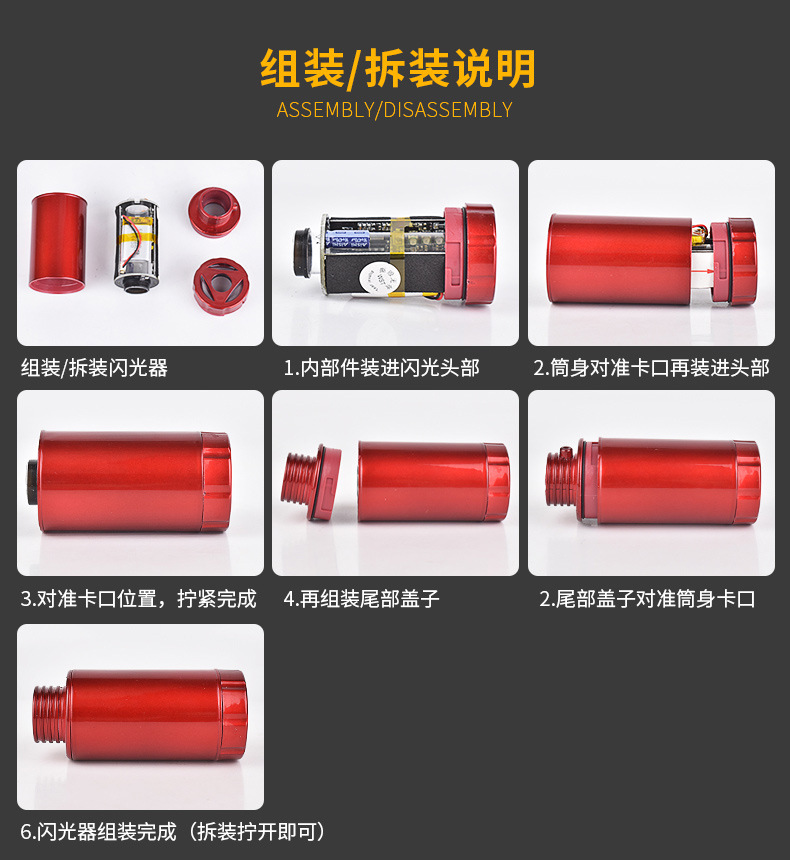 组装/拆装说明
ASSEMBLY/DISASSEMBLY

组装/拆装闪光器

1.内部件装进闪光头部

2.筒身对准卡口再装进头部

3.对准卡口位置，拧紧完成

4.再组装尾部盖子

2.尾部盖子对准筒身卡口

6.闪光器组装完成（拆装拧开即可）