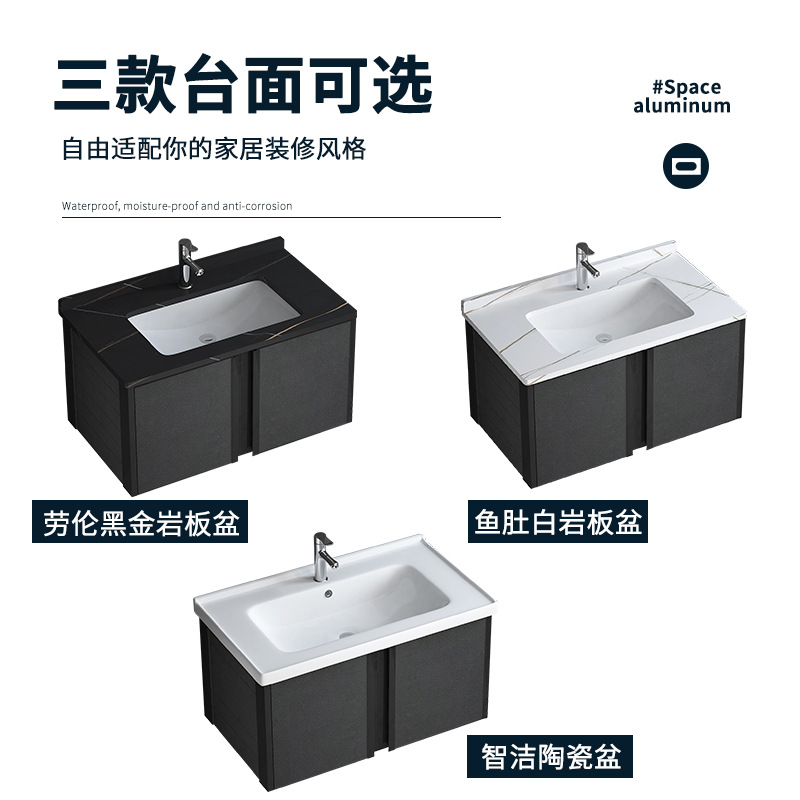 三款台面可选

#Space aluminum

自由适配你的家居装修风格

Waterproof, moisture-proof and anti-corrosion

劳伦黑金岩板盆

鱼肚白岩板盆

智洁陶瓷盆