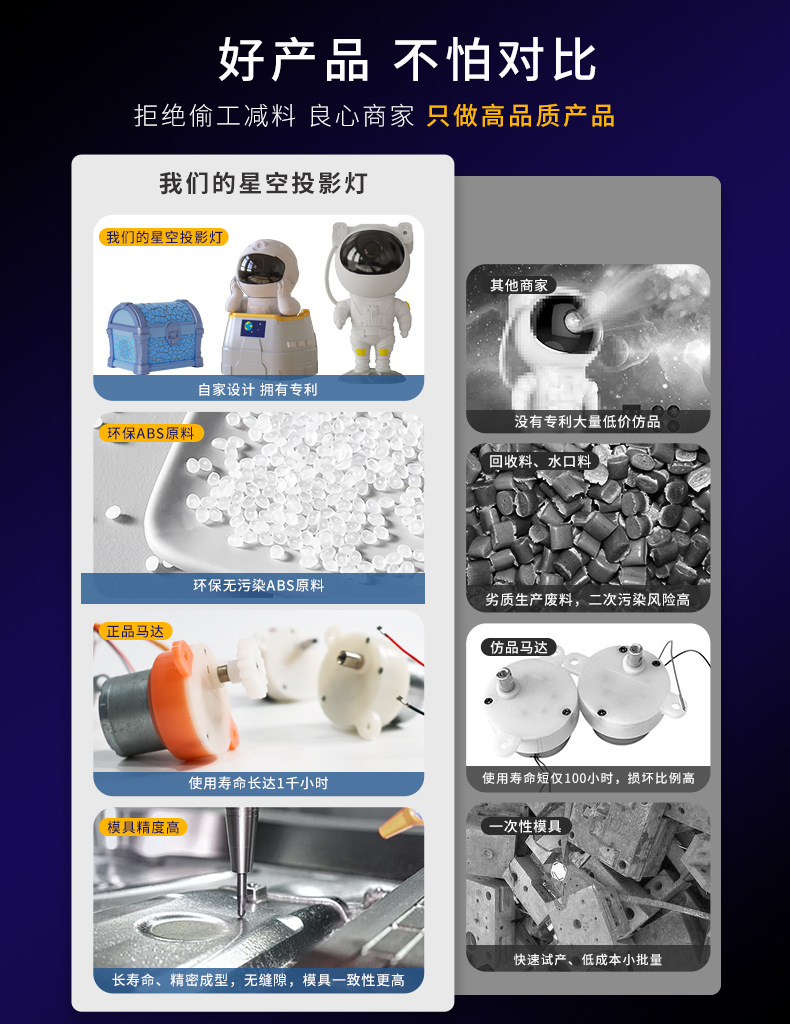 好产品 不怕对比

拒绝偷工减料 良心商家 只做高品质产品

我们的星空投影灯

我们的星空投影灯

自家设计 拥有专利

环保ABS原料

环保无污染ABS原料

正品马达

使用寿命长达1千小时

模具精度高

长寿命、精密成型，无缝隙，模具一致性更高

其他商家

没有专利大量低价仿品

回收料、水口料

劣质生产废料，二次污染风险高

仿品马达

使用寿命短仅100小时，损坏比例高

一次性模具

快速试产、低成本小批量