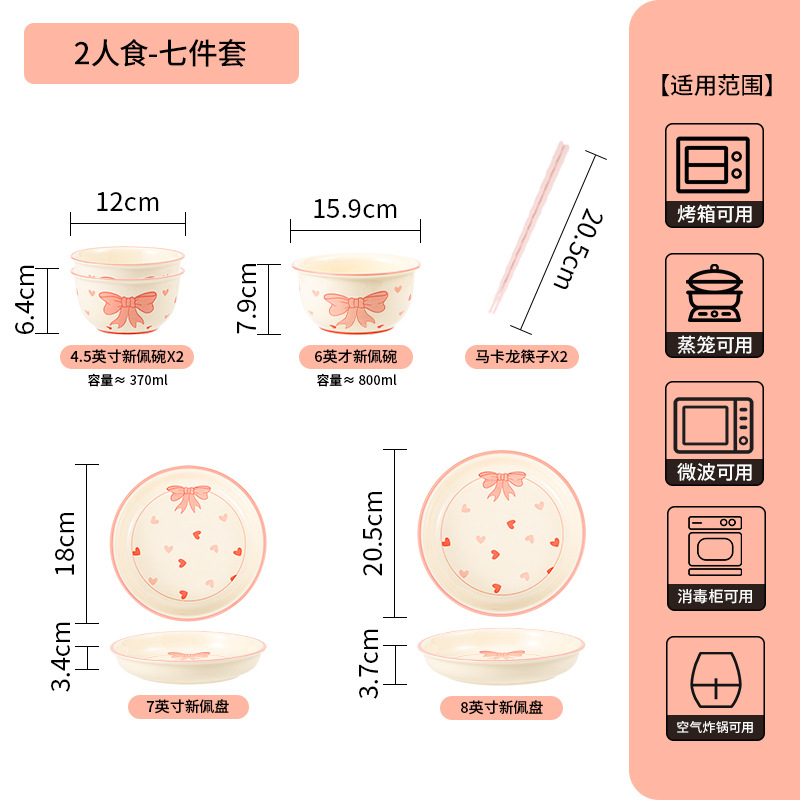 2人食-七件套

12cm
6.4cm
4.5英寸新佩碗X2
容量≈ 370ml

15.9cm
7.9cm
6英才新佩碗
容量≈ 800ml

20.5cm
马卡龙筷子X2

18cm
3.4cm
7英寸新佩盘

20.5cm
3.7cm
8英寸新佩盘

【适用范围】
烤箱可用
蒸笼可用
微波可用
消毒柜可用
空气炸锅可用