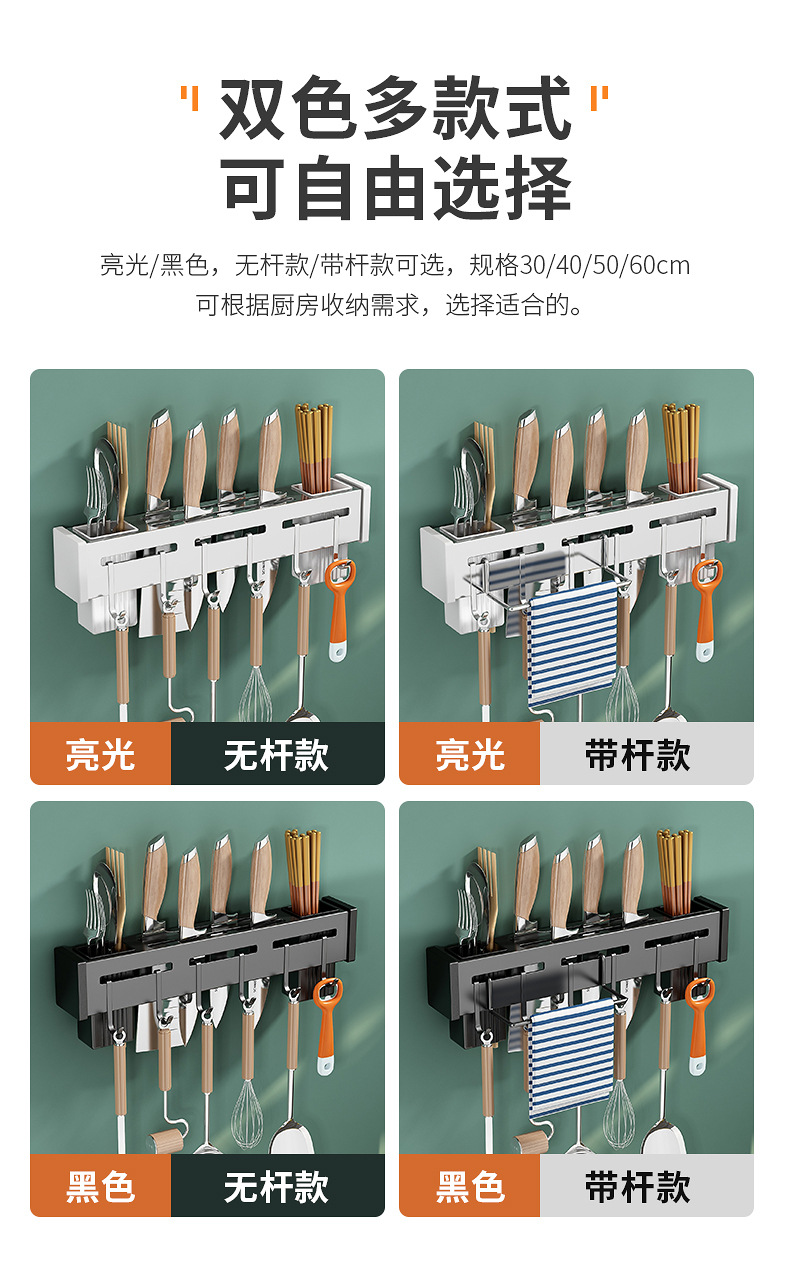 双色多款式
可自由选择

亮光/黑色，无杆款/带杆款可选，规格30/40/50/60cm
可根据厨房收纳需求，选择适合的。

亮光 无杆款

亮光 带杆款

黑色 无杆款

黑色 带杆款