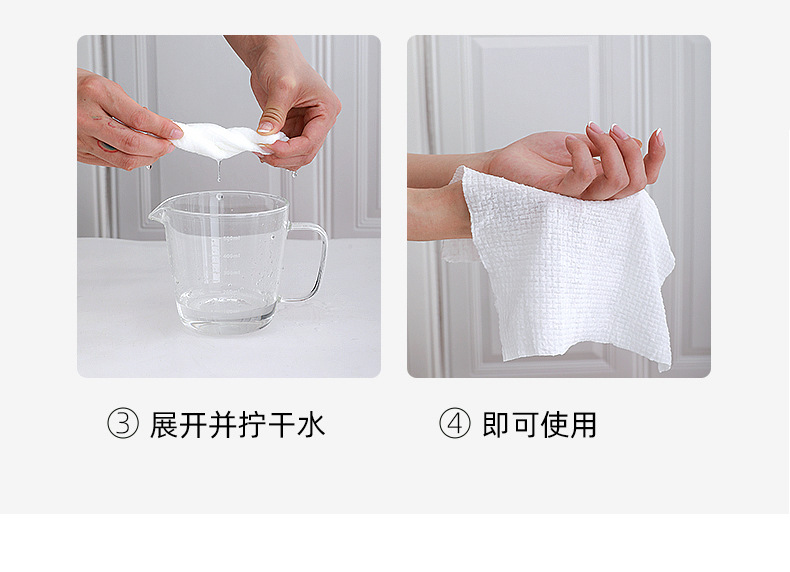 ③ 展开并拧干水

④ 即可使用