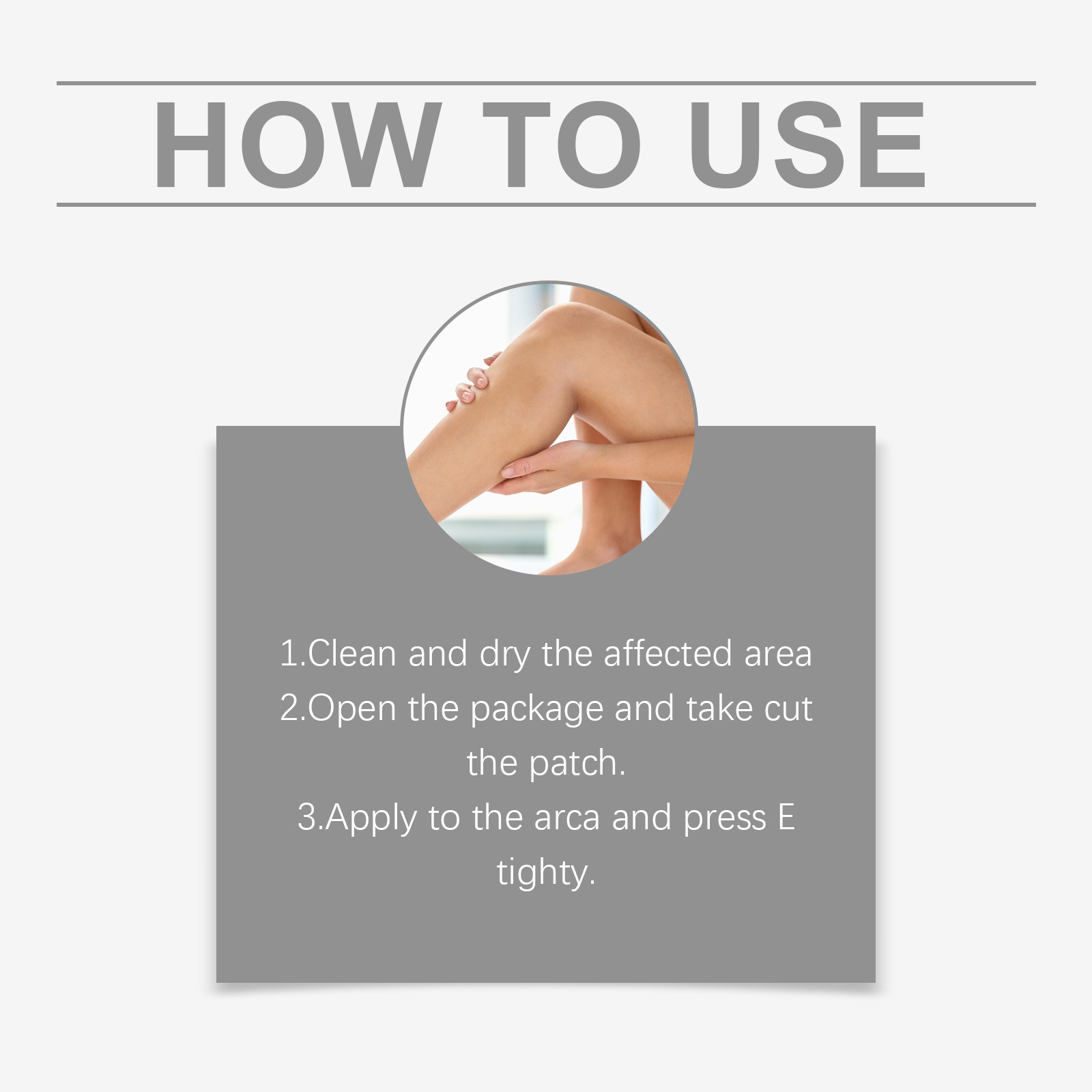 HOW TO USE

1.Clean and dry the affected area
2.Open the package and take cut the patch.
3.Apply to the arca and press E tighty.