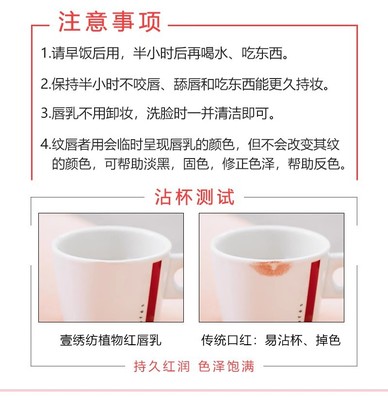 注意事项

1.请早饭后用，半小时后再喝水、吃东西。

2.保持半小时不咬唇、舔唇和吃东西能更久持妆。

3.唇乳不用卸妆，洗脸时一并清洁即可。

4.纹唇者用会临时呈现唇乳的颜色，但不会改变其纹的颜色，可帮助淡黑，固色，修正色泽，帮助反色。

沾杯测试

壹绣纺植物红唇乳

传统口红：易沾杯、掉色

持久红润 色泽饱满