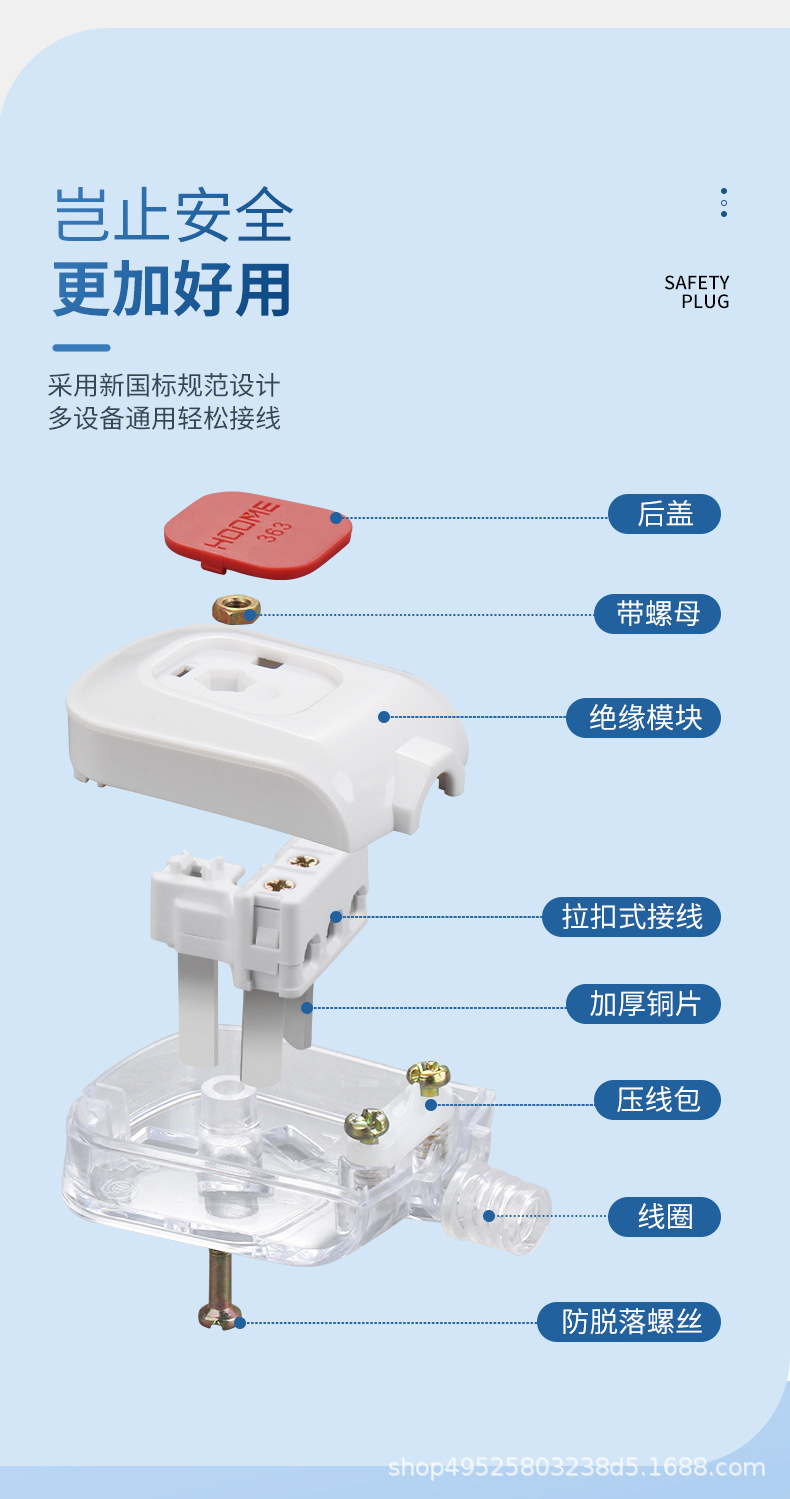 岂止安全
更加好用

SAFETY
PLUG

采用新国标规范设计
多设备通用轻松接线

HOOME
363

后盖

带螺母

绝缘模块

拉扣式接线

加厚铜片

压线包

线圈

防脱落螺丝

shop49525803238d5.1688.com