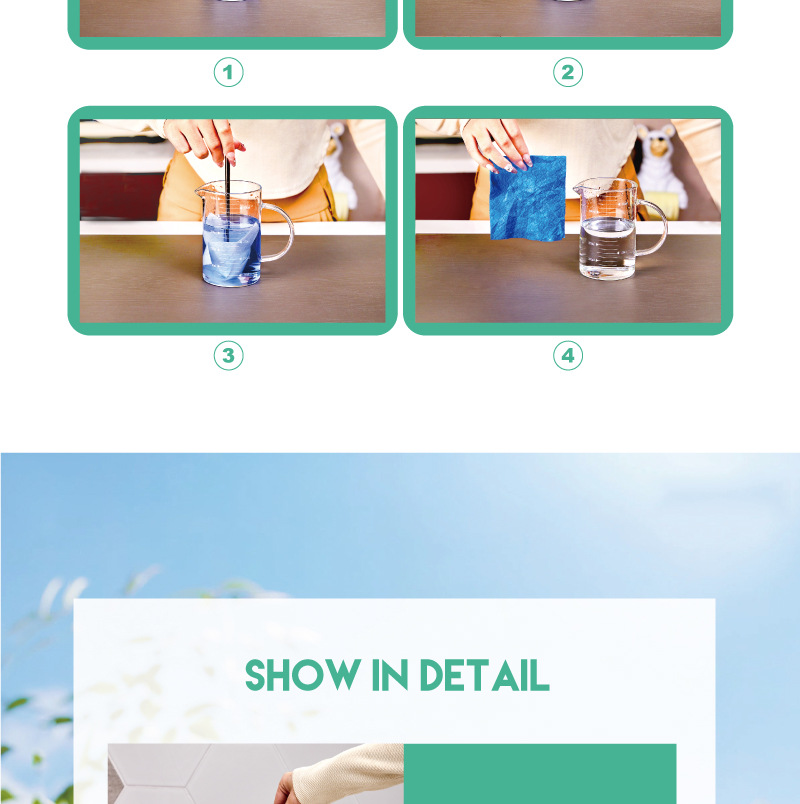 1

2

3

4

SHOW IN DETAIL