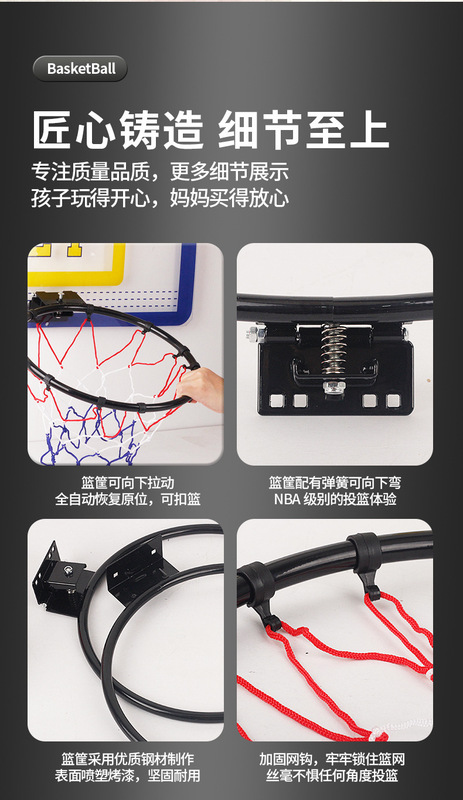 BasketBall

匠心铸造 细节至上

专注质量品质，更多细节展示
孩子玩得开心，妈妈买得放心

篮筐可向下拉动
全自动恢复原位，可扣篮

篮筐配有弹簧可向下弯
NBA 级别的投篮体验

篮筐采用优质钢材制作
表面喷塑烤漆，坚固耐用

加固网钩，牢牢锁住篮网
丝毫不惧任何角度投篮