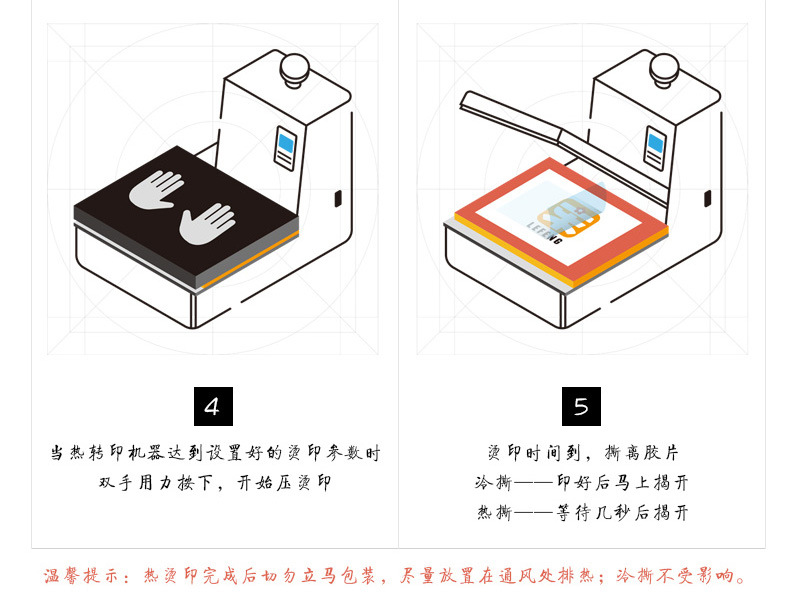 LEFENG

4

当热转印机器达到设置好的烫印参数时
双手用力按下，开始压烫印

5

烫印时间到，撕离胶片
冷撕——印好后马上揭开
热撕——等待几秒后揭开

温馨提示：热烫印完成后切勿立马包装，尽量放置在通风处排热；冷撕不受影响。