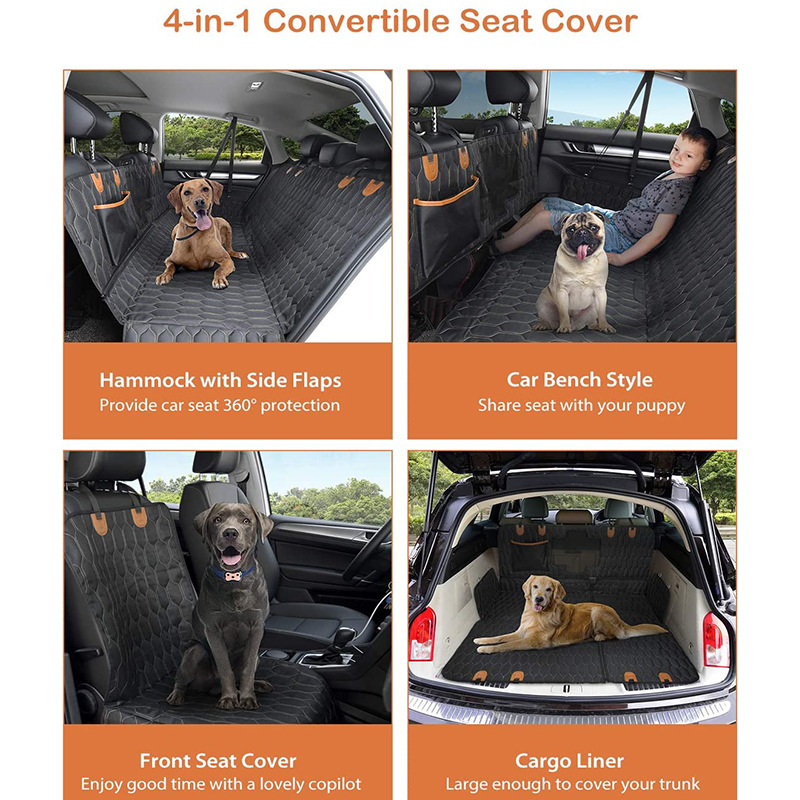 4-in-1 Convertible Seat Cover

Hammock with Side Flaps
Provide car seat 360° protection

Car Bench Style
Share seat with your puppy

Front Seat Cover
Enjoy good time with a lovely copilot

Cargo Liner
Large enough to cover your trunk