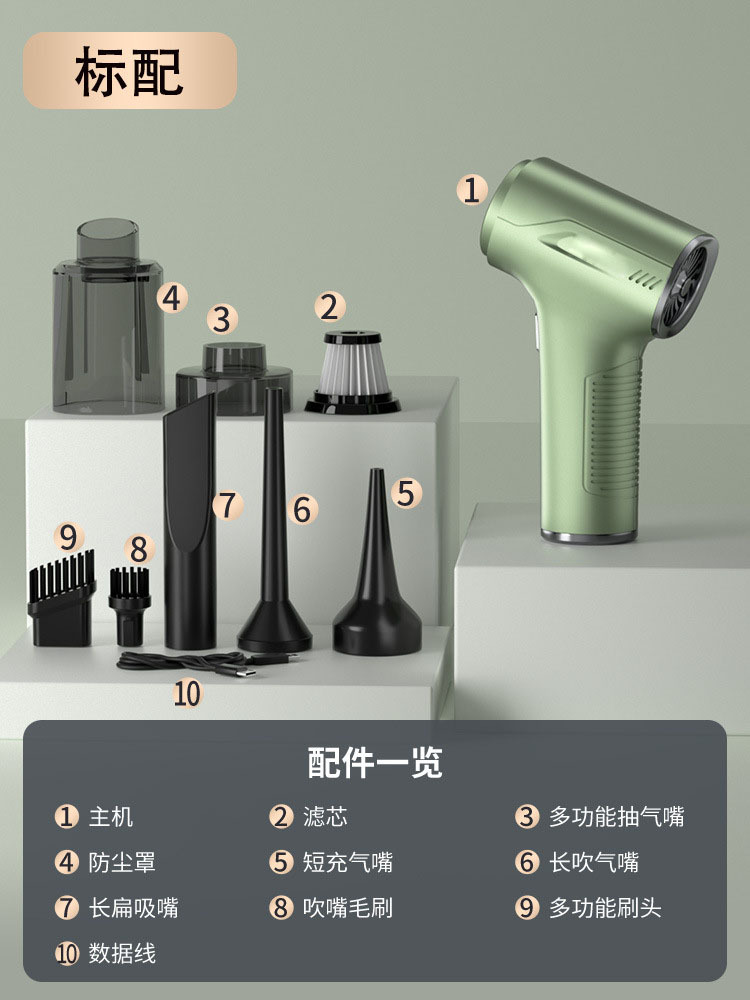 标配

1
4
3
2
7
6
5
9
8
10

配件一览

1 主机
2 滤芯
3 多功能抽气嘴
4 防尘罩
5 短充气嘴
6 长吹气嘴
7 长扁吸嘴
8 吹嘴毛刷
9 多功能刷头
10 数据线