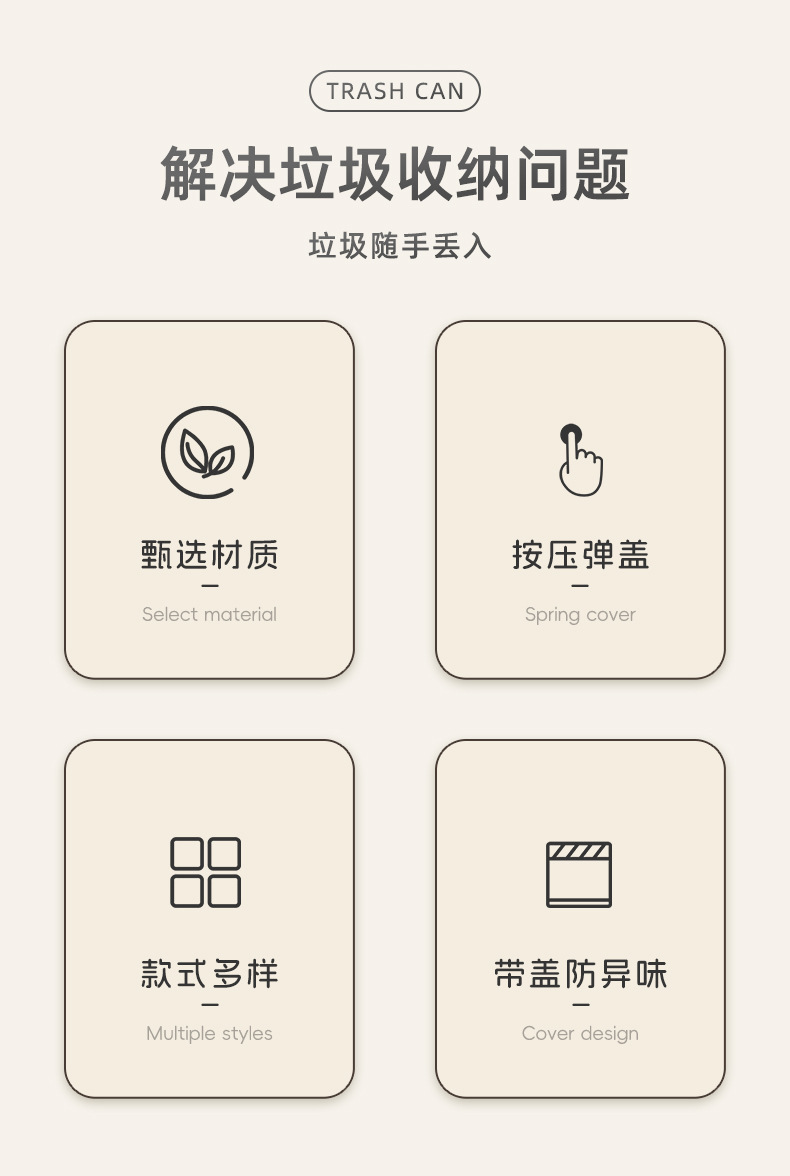 TRASH CAN

解决垃圾收纳问题

垃圾随手丢入

甄选材质
-
Select material

按压弹盖
-
Spring cover

款式多样
-
Multiple styles

带盖防异味
-
Cover design