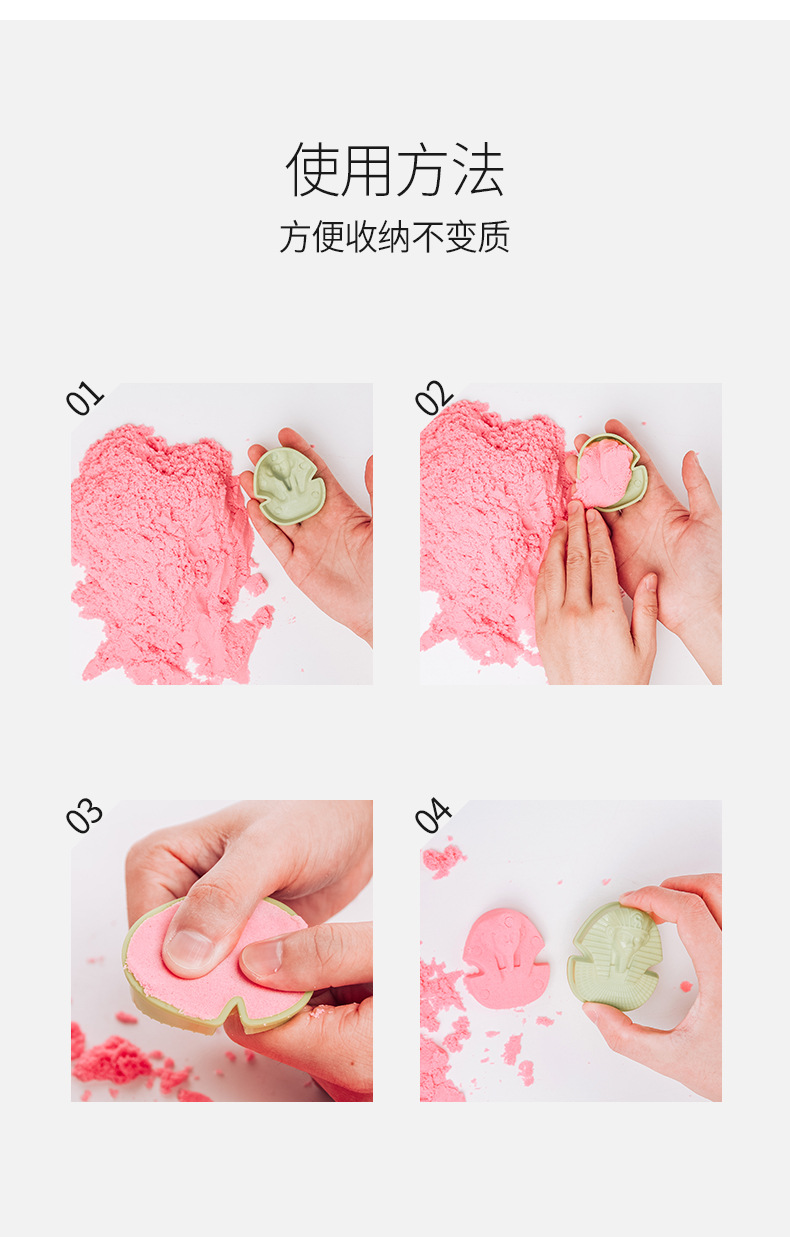 使用方法
方便收纳不变质

01

02

03

04