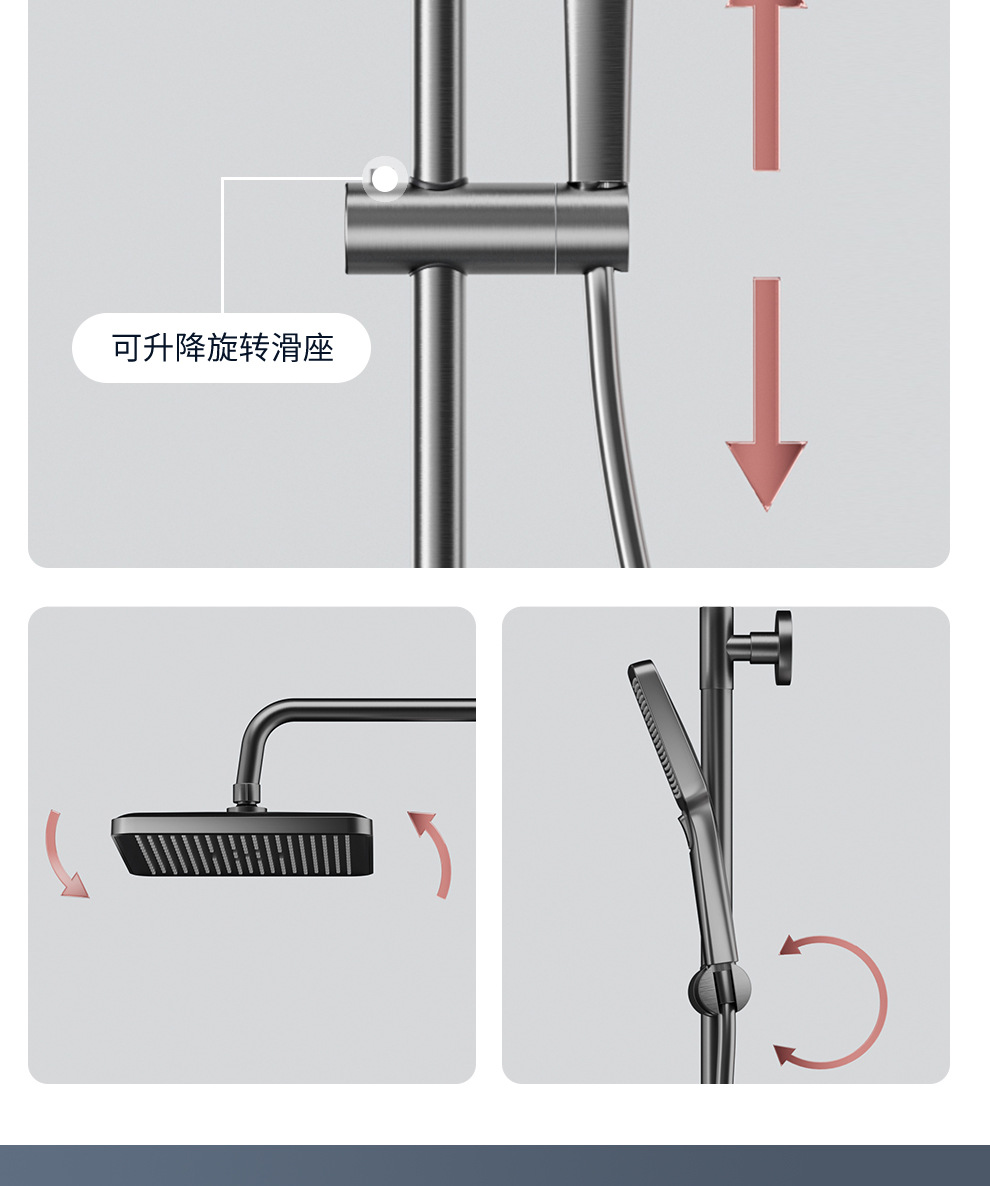 可升降旋转滑座