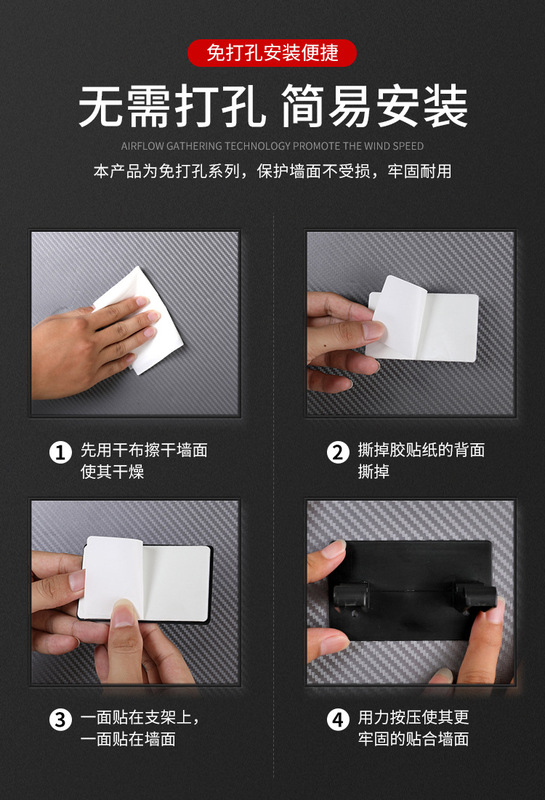 免打孔安装便捷

无需打孔 简易安装

AIRFLOW GATHERING TECHNOLOGY PROMOTE THE WIND SPEED

本产品为免打孔系列，保护墙面不受损，牢固耐用

1 先用干布擦干墙面使其干燥

2 撕掉胶贴纸的背面撕掉

3 一面贴在支架上，一面贴在墙面

4 用力按压使其更牢固的贴合墙面