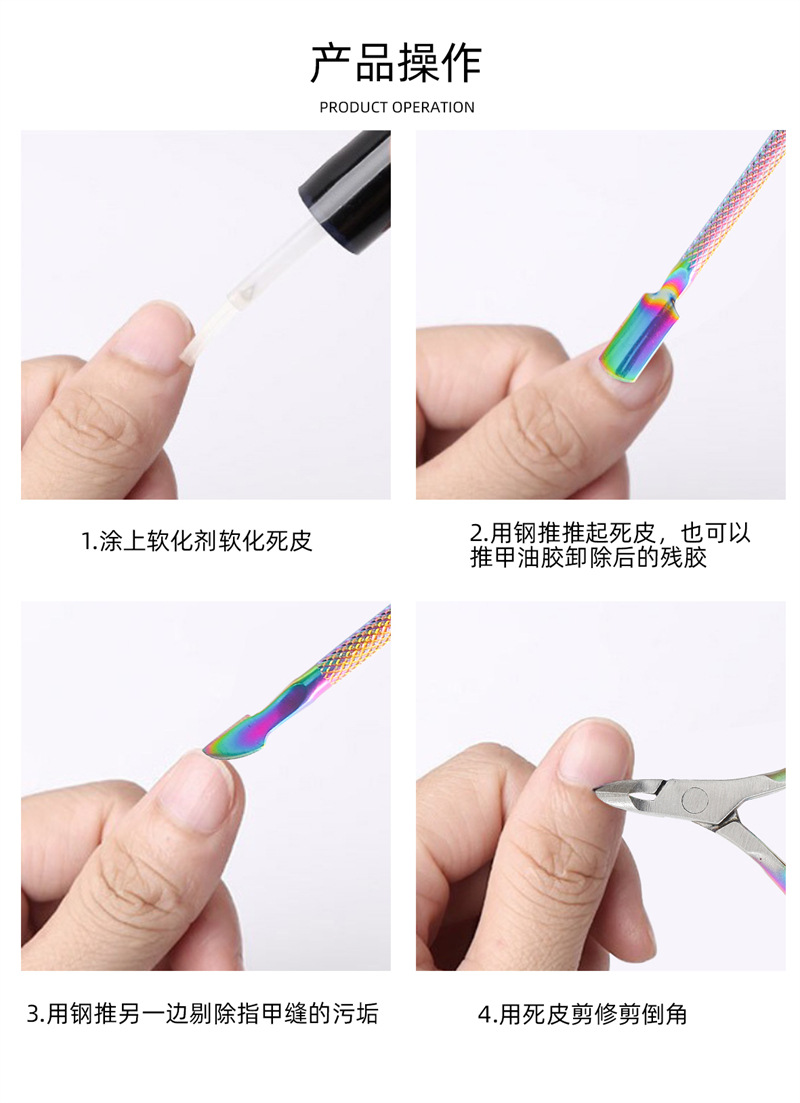 产品操作
PRODUCT OPERATION

1.涂上软化剂软化死皮

2.用钢推推起死皮，也可以推甲油胶卸除后的残胶

3.用钢推另一边剔除指甲缝的污垢

4.用死皮剪修剪倒角