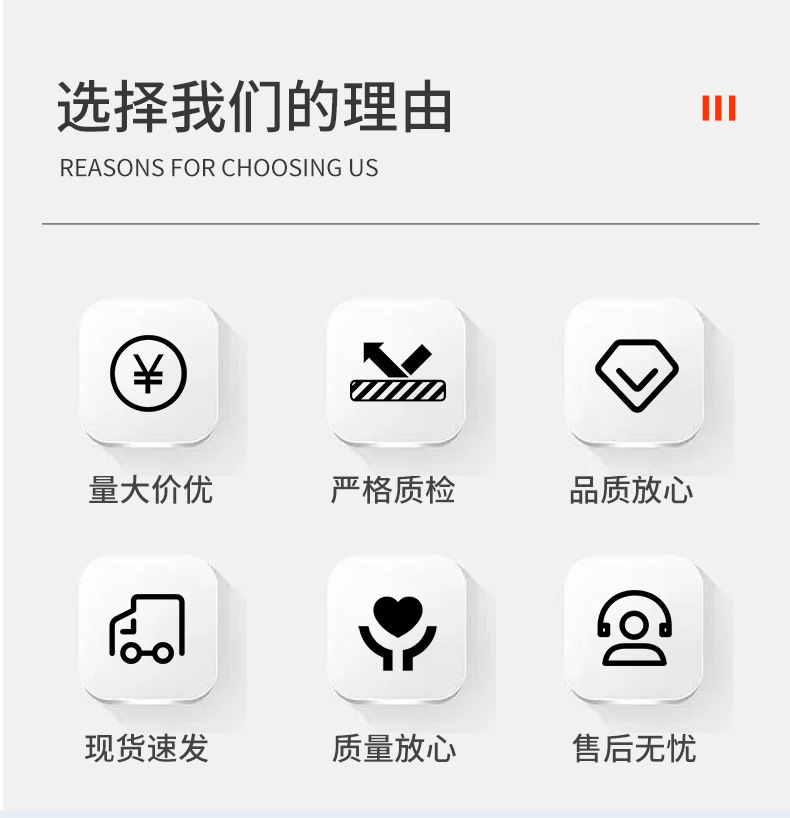 选择我们的理由

REASONS FOR CHOOSING US

量大价优

严格质检

品质放心

现货速发

质量放心

售后无忧