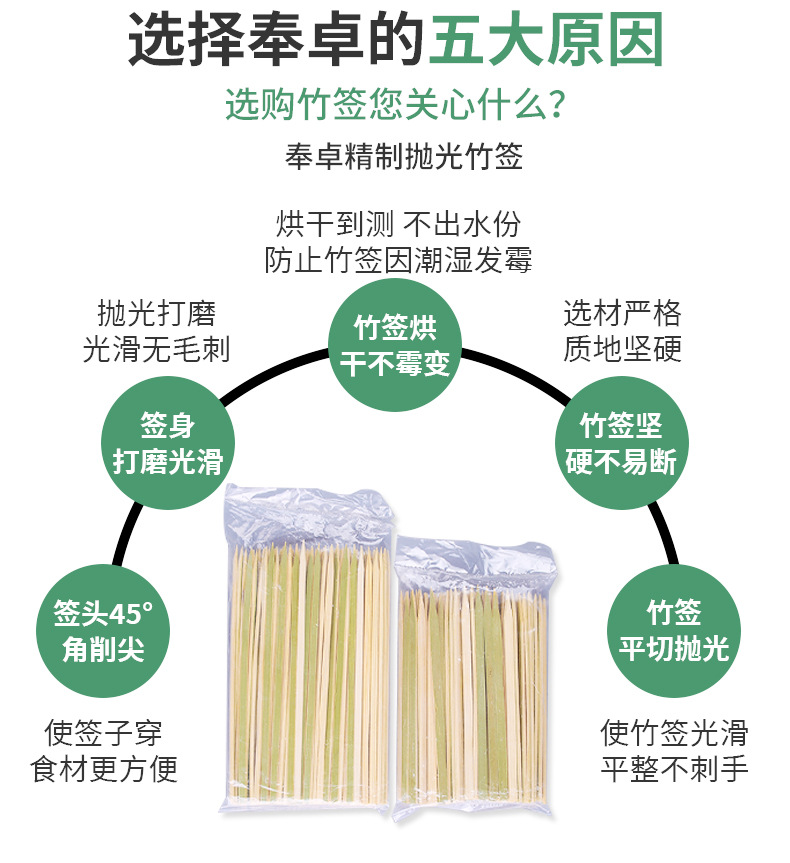 选择奉卓的五大原因

选购竹签您关心什么?

奉卓精制抛光竹签

烘干到测 不出水份
防止竹签因潮湿发霉

竹签烘干不霉变

抛光打磨
光滑无毛刺

签身打磨光滑

选材严格
质地坚硬

竹签坚硬不易断

签头45°角削尖

使签子穿
食材更方便

竹签平切抛光

使竹签光滑
平整不刺手