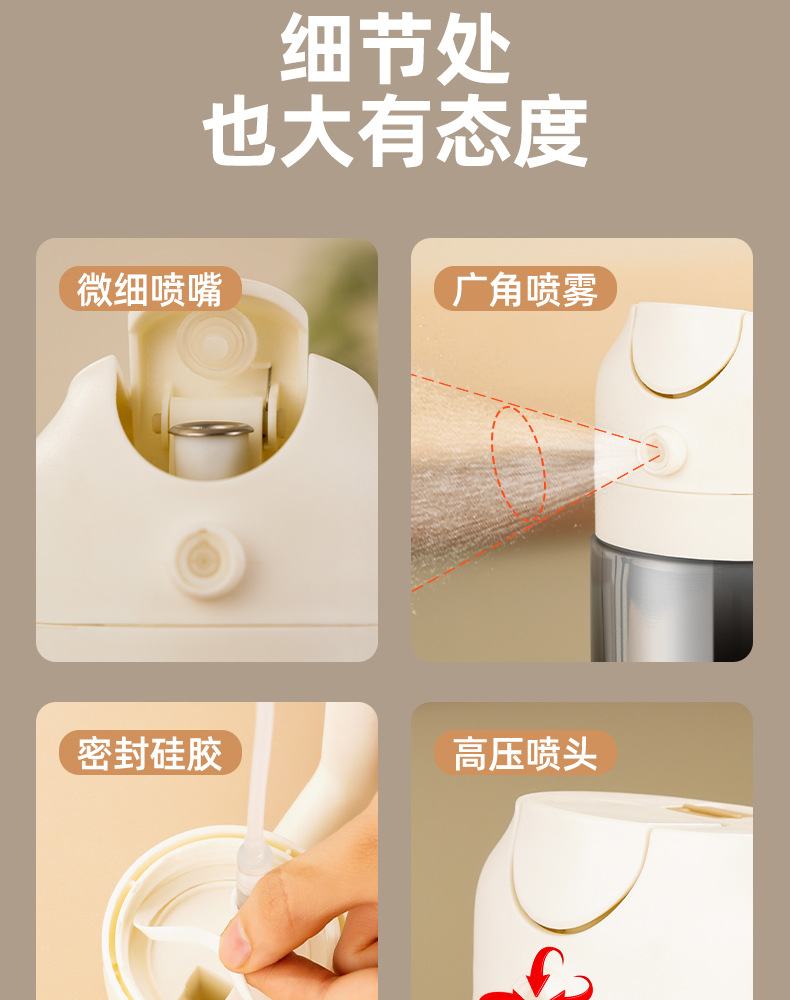 细节处
也大有态度

微细喷嘴

广角喷雾

密封硅胶

高压喷头