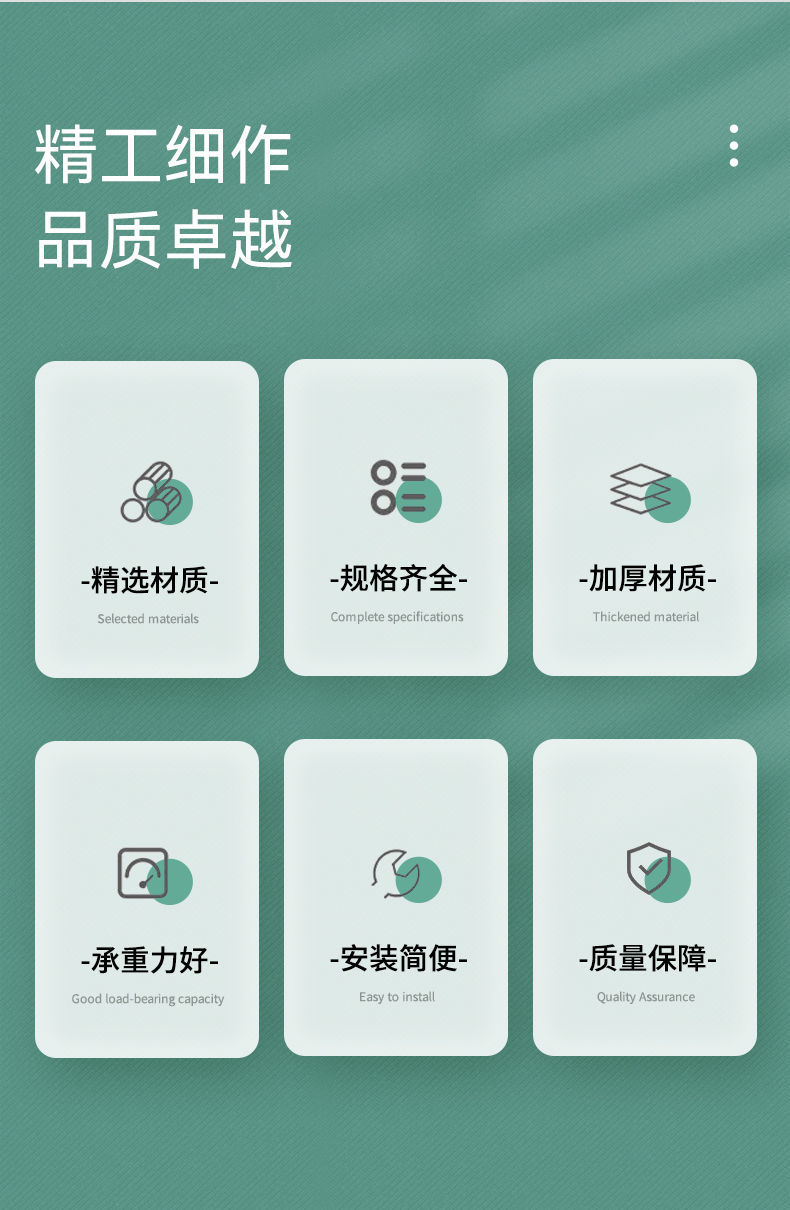 精工细作
品质卓越

-精选材质-
Selected materials

-规格齐全-
Complete specifications

-加厚材质-
Thickened material

-承重力好-
Good load-bearing capacity

-安装简便-
Easy to install

-质量保障-
Quality Assurance