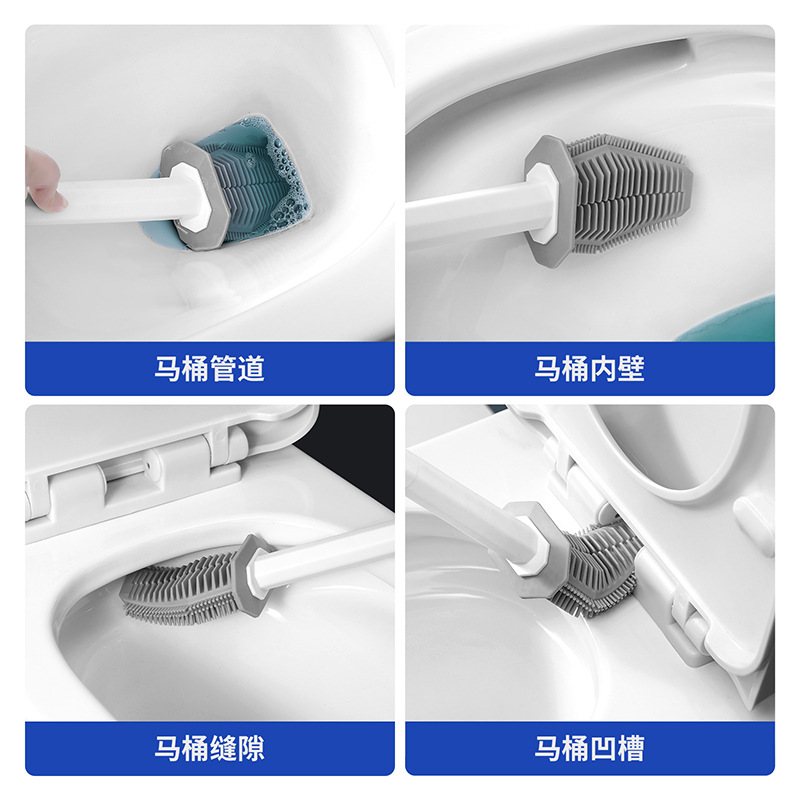 马桶管道

马桶内壁

马桶缝隙

马桶凹槽