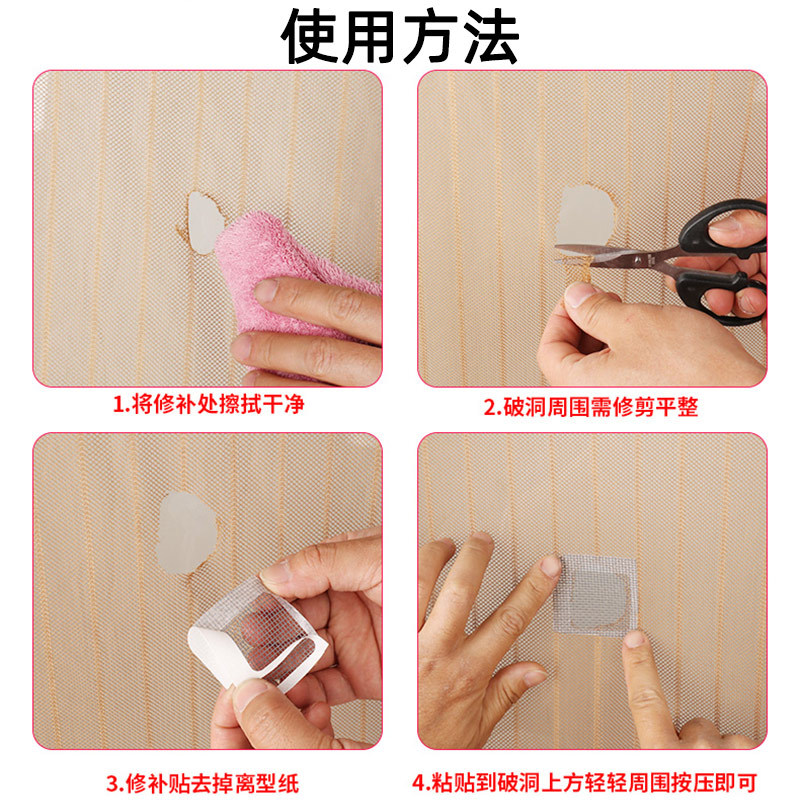 使用方法

1.将修补处擦拭干净

2.破洞周围需修剪平整

3.修补贴去掉离型纸

4.粘贴到破洞上方轻轻周围按压即可