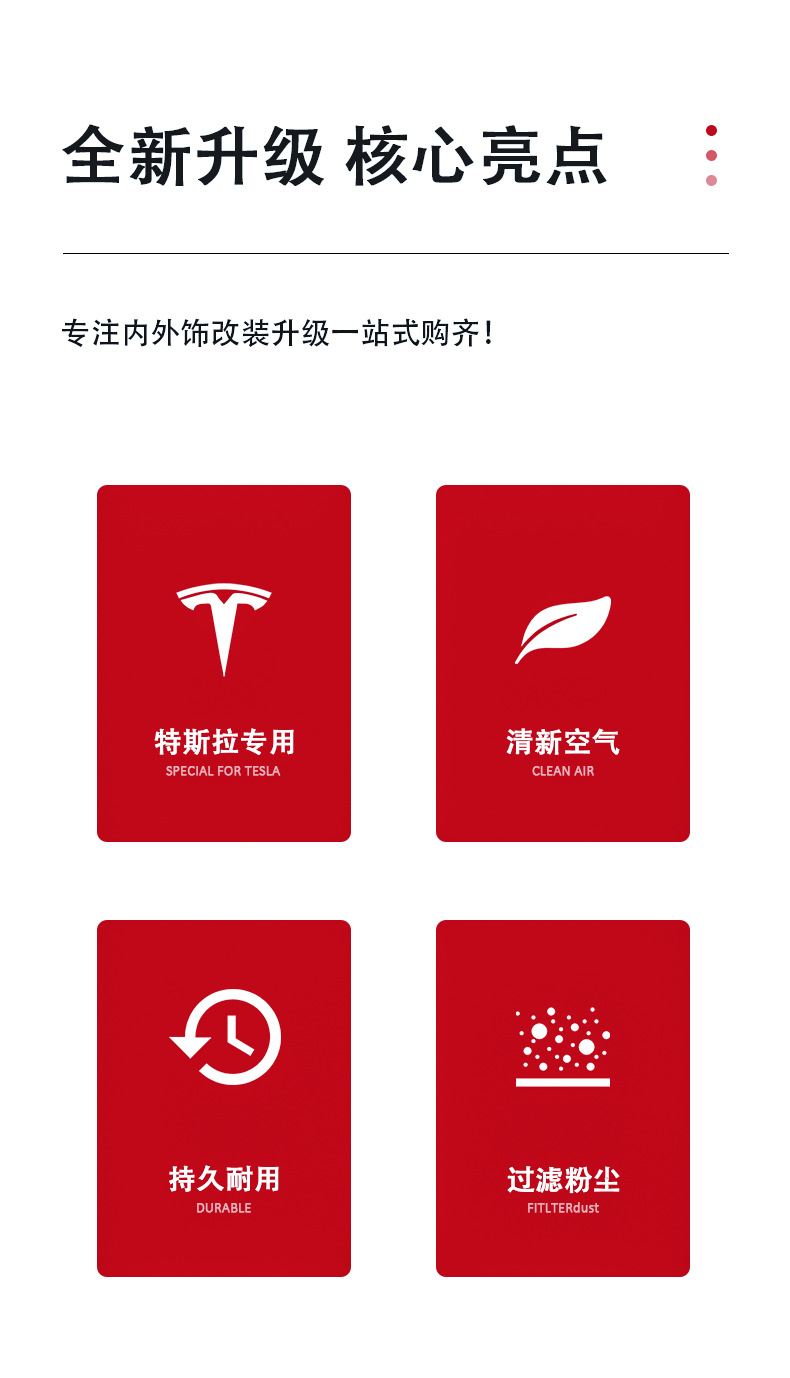 全新升级 核心亮点

专注内外饰改装升级一站式购齐!

特斯拉专用
SPECIAL FOR TESLA

清新空气
CLEAN AIR

持久耐用
DURABLE

过滤粉尘
FITLTERdust