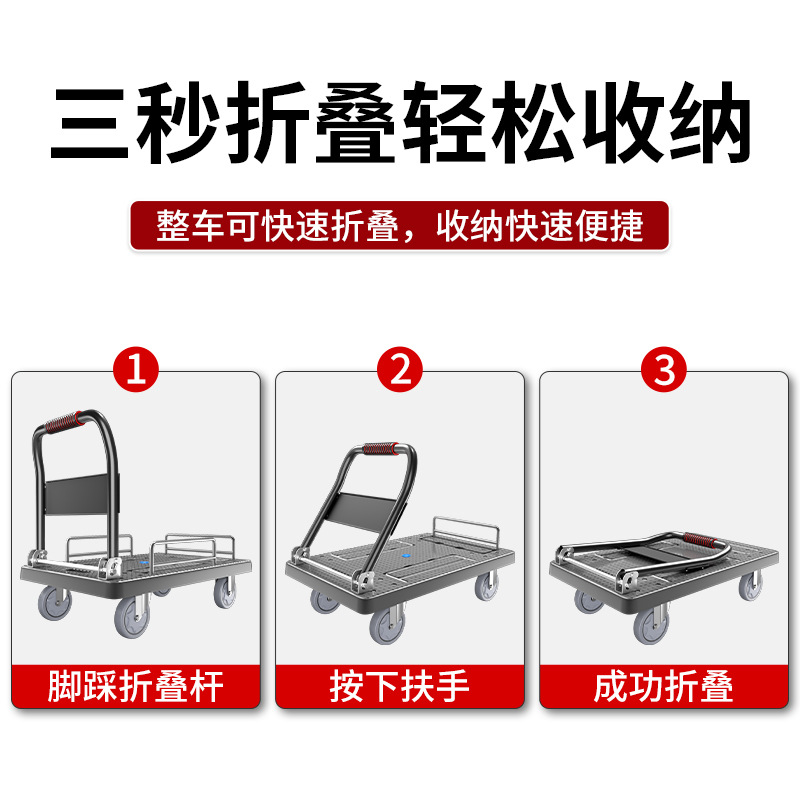 三秒折叠轻松收纳

整车可快速折叠，收纳快速便捷

1
脚踩折叠杆

2
按下扶手

3
成功折叠