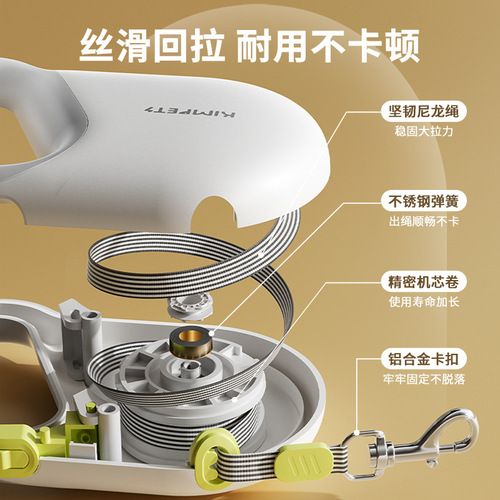 丝滑回拉 耐用不卡顿

KIMPETS

坚韧尼龙绳
稳固大拉力

不锈钢弹簧
出绳顺畅不卡

精密机芯卷
使用寿命加长

铝合金卡扣
牢牢固定不脱落