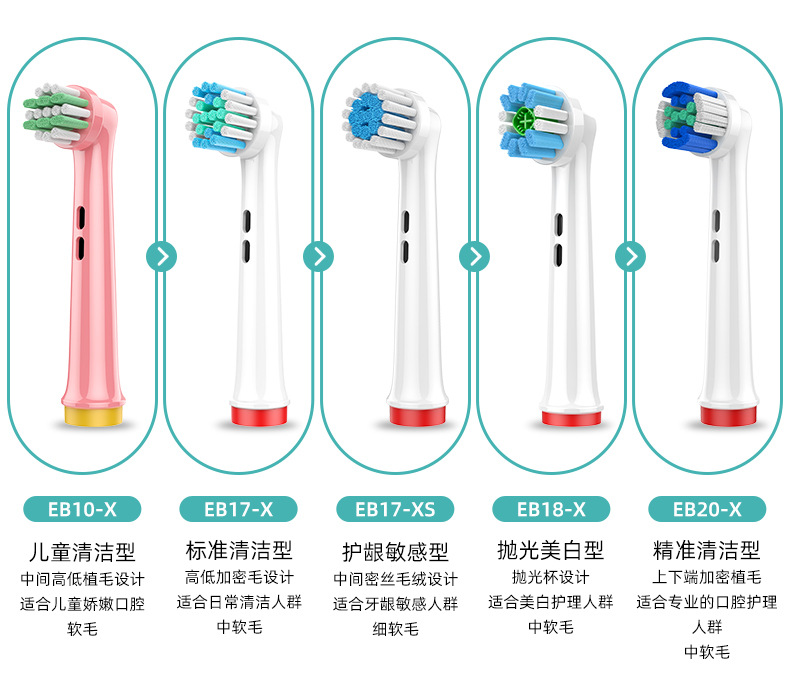 EB10-X
儿童清洁型
中间高低植毛设计
适合儿童娇嫩口腔
软毛

EB17-X
标准清洁型
高低加密毛设计
适合日常清洁人群
中软毛

EB17-XS
护龈敏感型
中间密丝毛绒设计
适合牙龈敏感人群
细软毛

EB18-X
抛光美白型
抛光杯设计
适合美白护理人群
中软毛

EB20-X
精准清洁型
上下端加密植毛
适合专业的口腔护理人群
中软毛