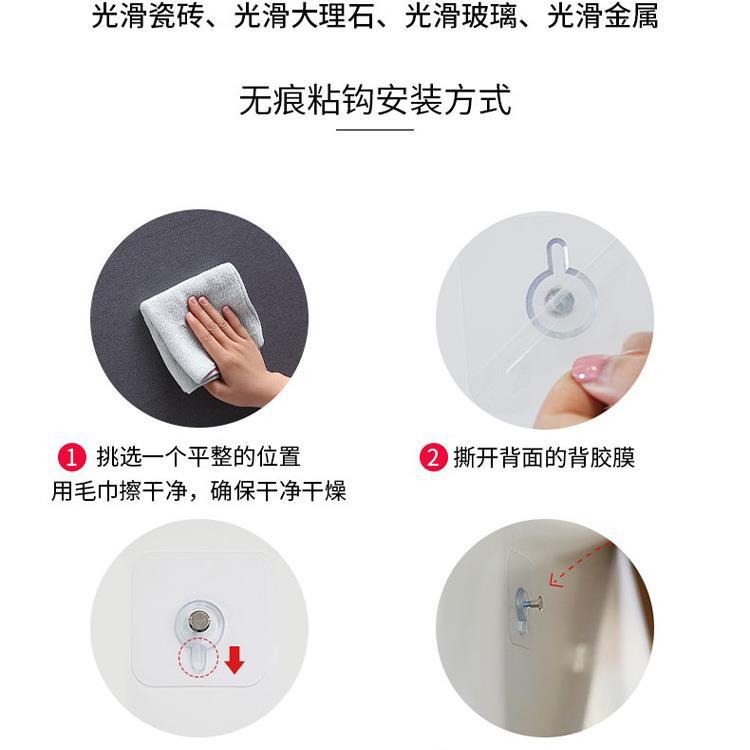 光滑瓷砖、光滑大理石、光滑玻璃、光滑金属

无痕粘钩安装方式

1 挑选一个平整的位置
用毛巾擦干净，确保干净干燥

2 撕开背面的背胶膜