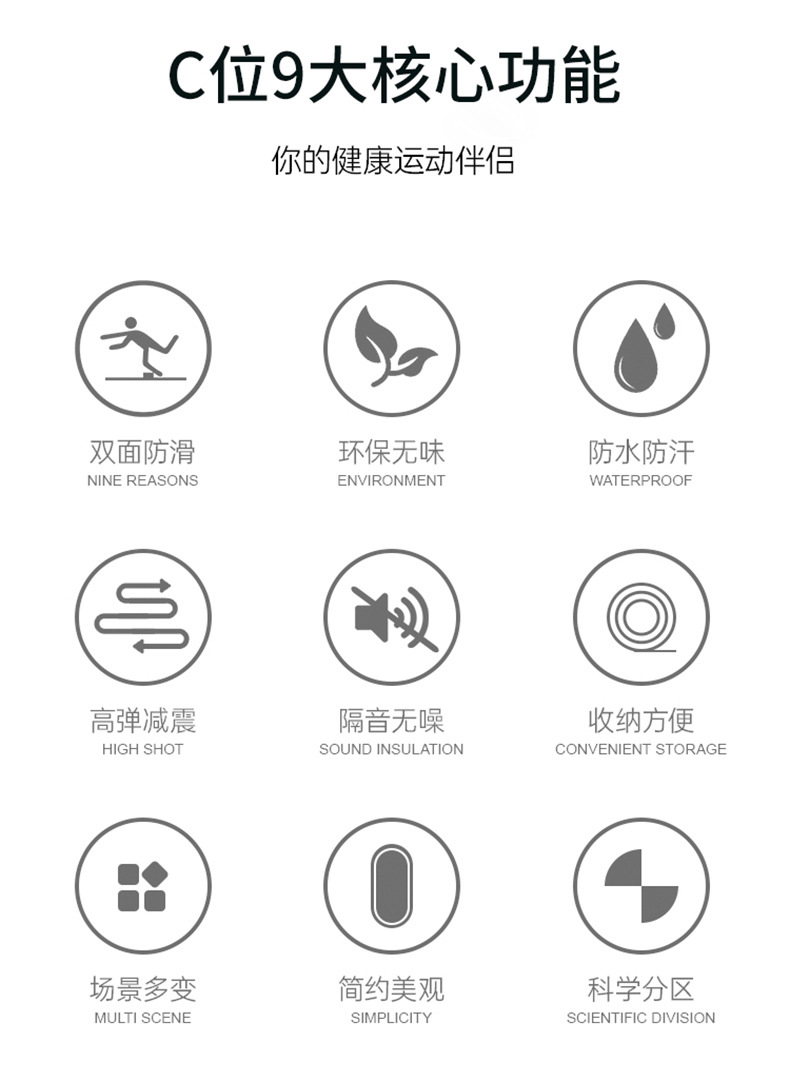 C位9大核心功能

你的健康运动伴侣

双面防滑
NINE REASONS

环保无味
ENVIRONMENT

防水防汗
WATERPROOF

高弹减震
HIGH SHOT

隔音无噪
SOUND INSULATION

收纳方便
CONVENIENT STORAGE

场景多变
MULTI SCENE

简约美观
SIMPLICITY

科学分区
SCIENTIFIC DIVISION