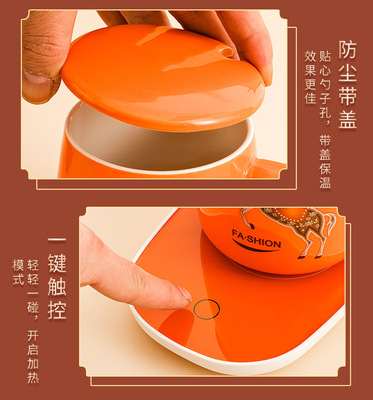 防尘带盖

贴心勺子孔，带盖保温效果更佳

FA·SHION

一键触控

轻轻一碰，开启加热模式