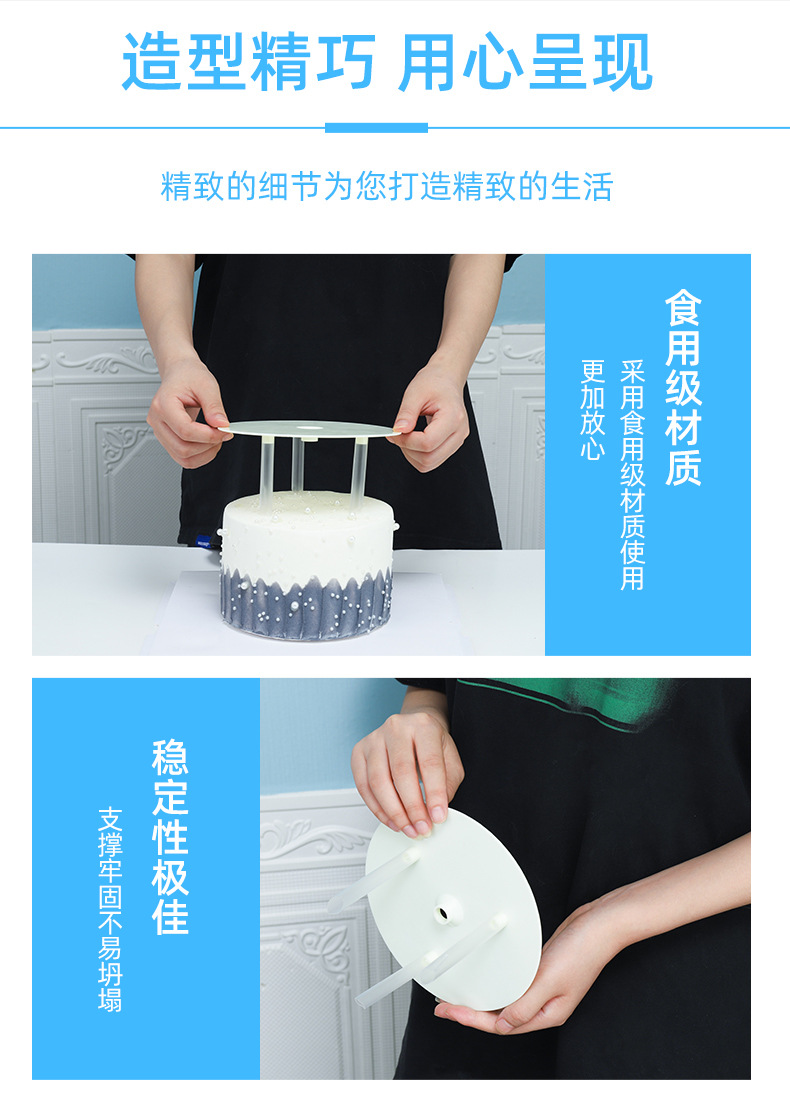 造型精巧 用心呈现

精致的细节为您打造精致的生活

食用级材质

采用食用级材质使用
更加放心

稳定性极佳

支撑牢固不易坍塌