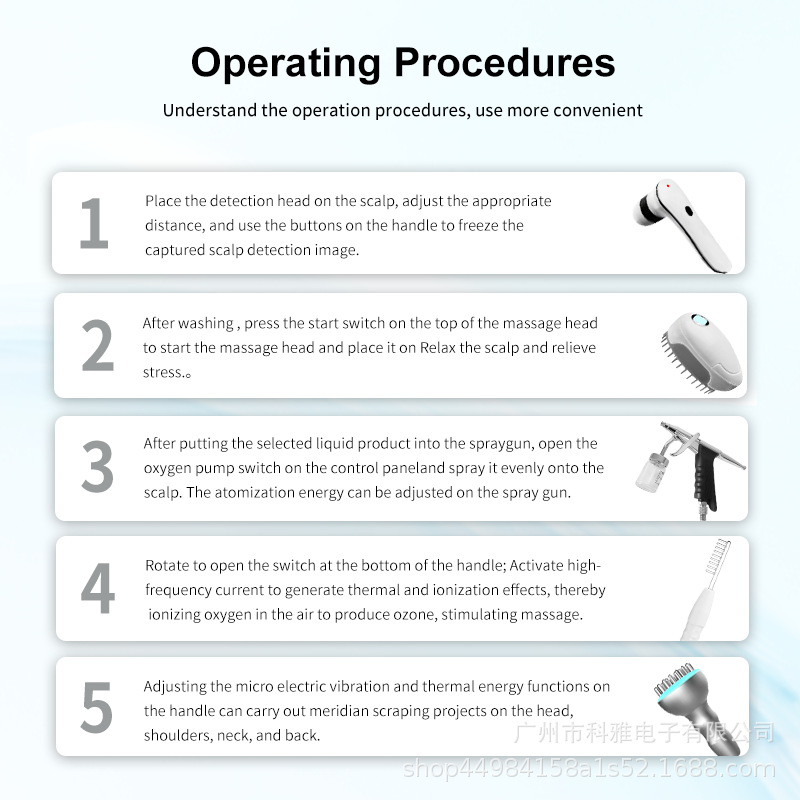 Operating Procedures

Understand the operation procedures, use more convenient

1

Place the detection head on the scalp, adjust the appropriate distance, and use the buttons on the handle to freeze the captured scalp detection image.

2

After washing , press the start switch on the top of the massage head to start the massage head and place it on Relax the scalp and relieve stress.。

3

After putting the selected liquid product into the spraygun, open the oxygen pump switch on the control paneland spray it evenly onto the scalp. The atomization energy can be adjusted on the spray gun.

4

Rotate to open the switch at the bottom of the handle; Activate high-frequency current to generate thermal and ionization effects, thereby ionizing oxygen in the air to produce ozone, stimulating massage.

5

Adjusting the micro electric vibration and thermal energy functions on the handle can carry out meridian scraping projects on the head, shoulders, neck, and back.

广州市科雅电子有限公司
shop44984158a1s52.1688.com